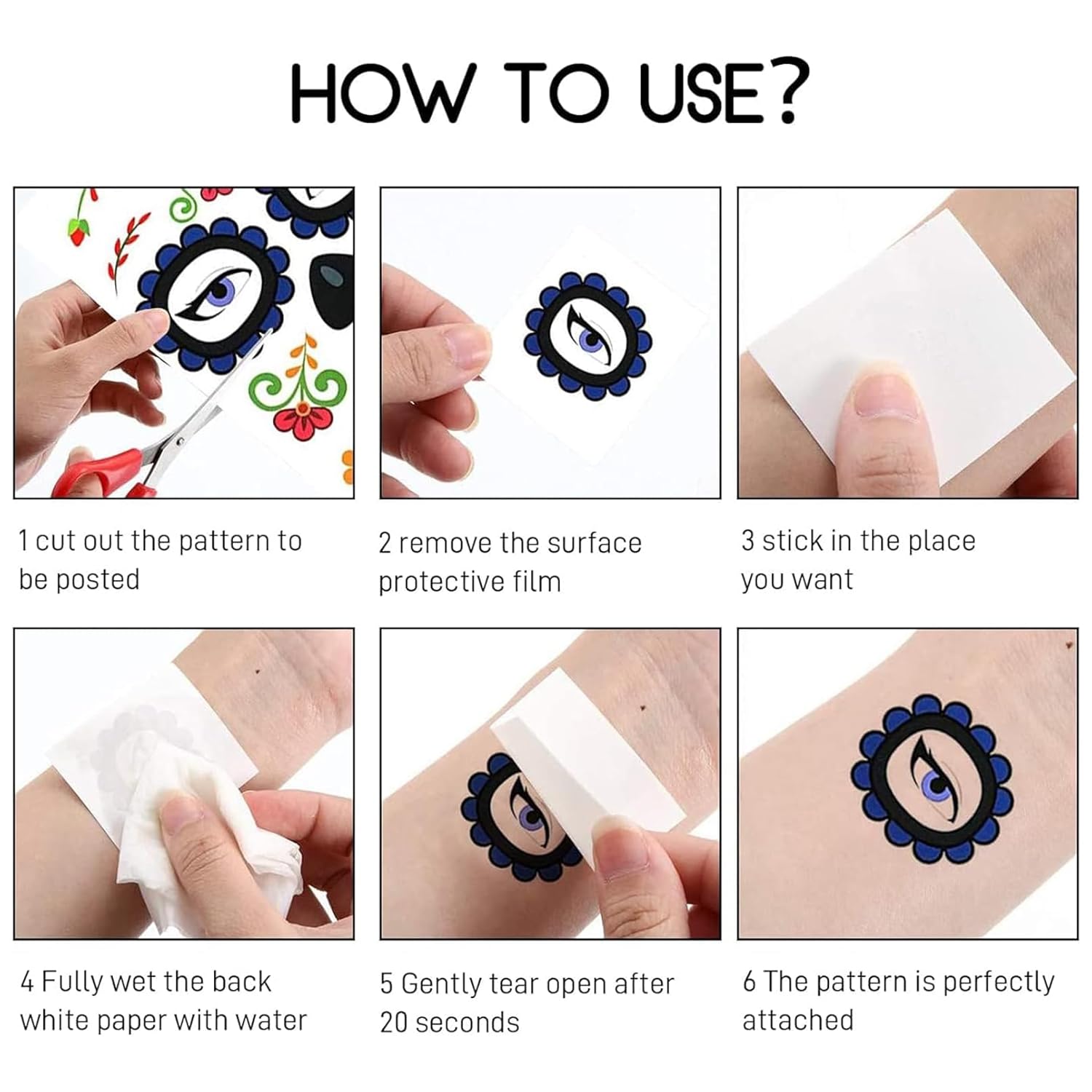 HOW TO USE?

1 cut out the pattern to be posted

2 remove the surface protective film

3 stick in the place you want

4 Fully wet the back white paper with water

5 Gently tear open after 20 seconds

6 The pattern is perfectly attached