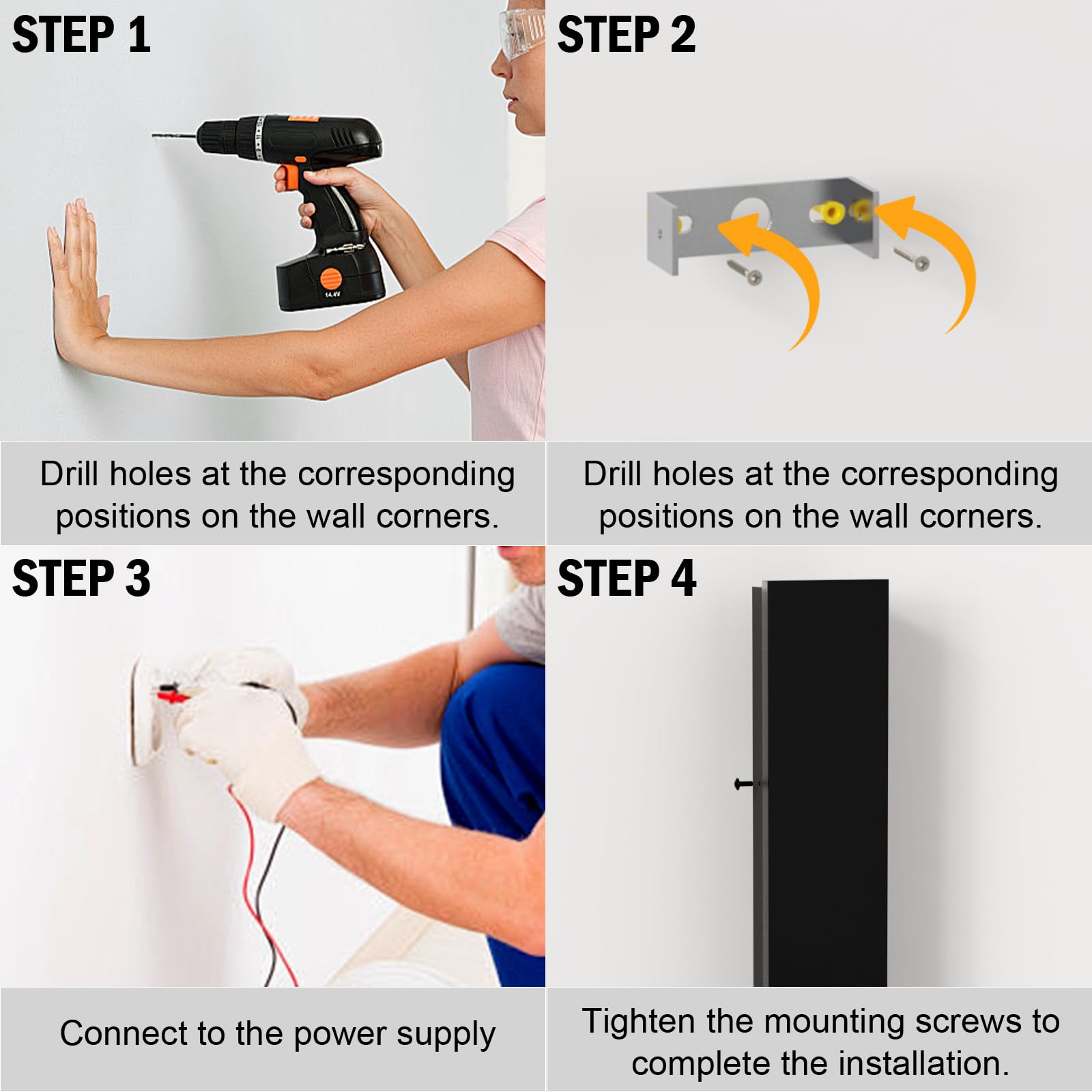 STEP 1

14.4V

Drill holes at the corresponding positions on the wall corners.

STEP 2

Drill holes at the corresponding positions on the wall corners.

STEP 3

Connect to the power supply

STEP 4

Tighten the mounting screws to complete the installation.