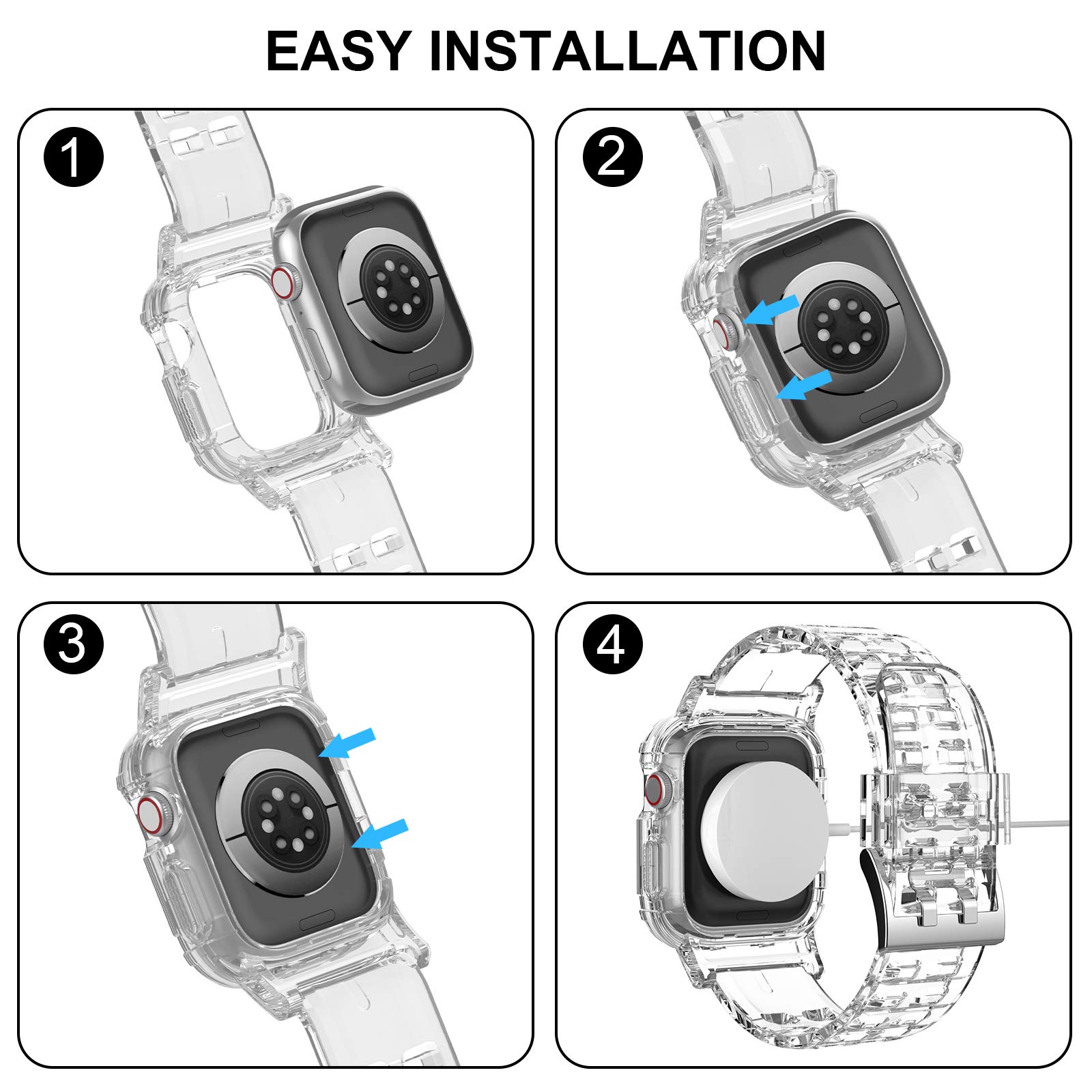 EASY INSTALLATION

1

2

3

4