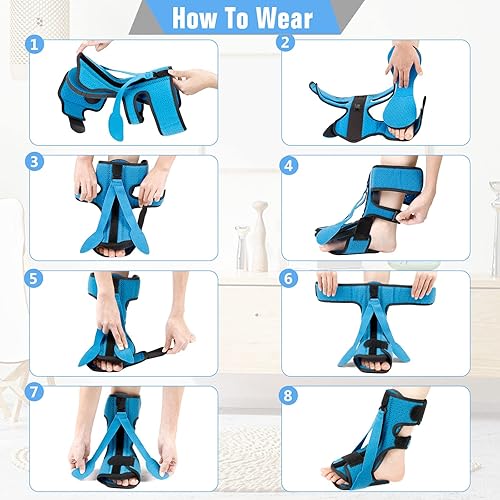 How To Wear

1

2

3

4

5

6

7

8