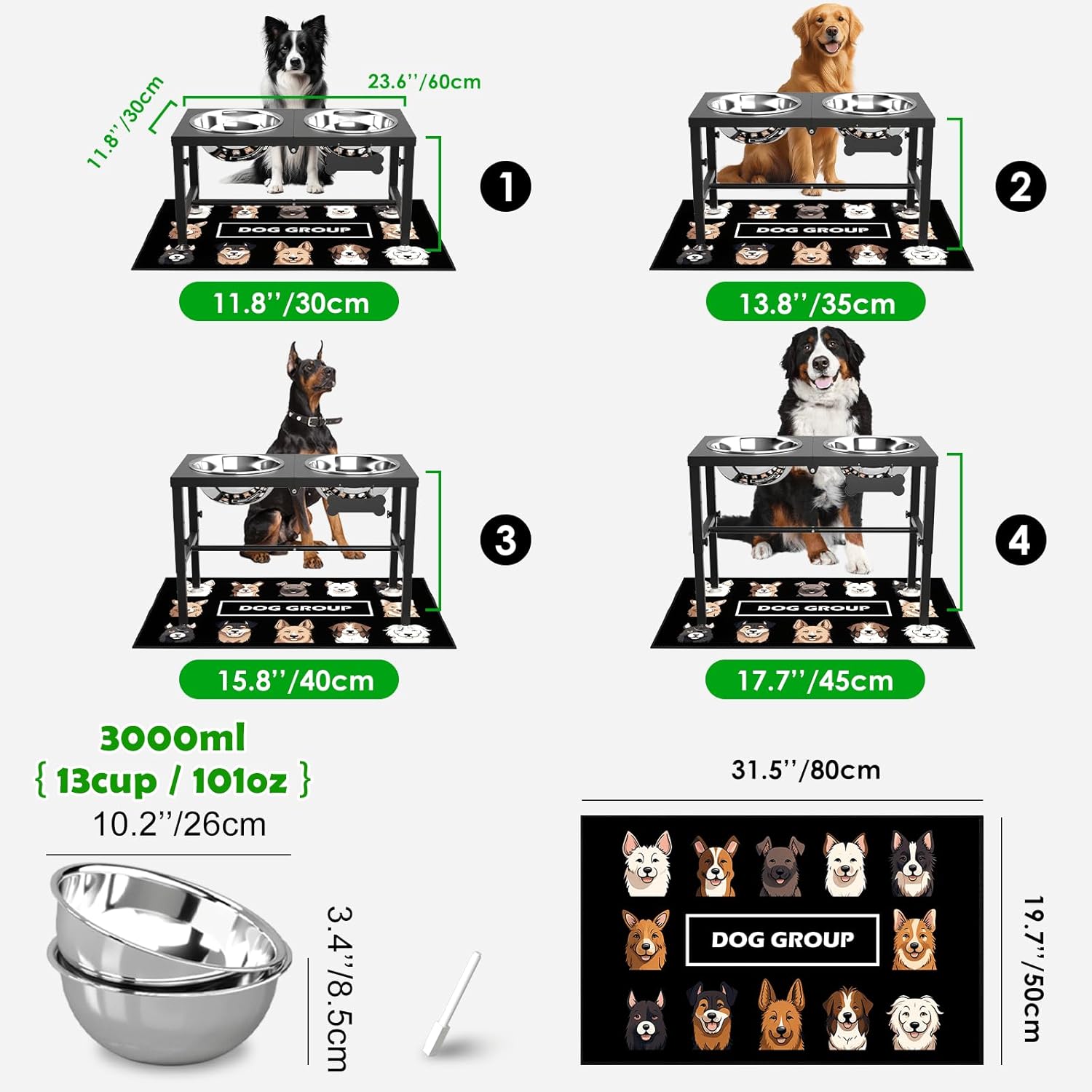 11.8''/30cm

23.6''/60cm

DOG GROUP

1

11.8''/30cm

DOG GROUP

2

13.8''/35cm

DOG GROUP

3

15.8''/40cm

DOG GROUP

4

17.7''/45cm

3000ml
{ 13cup / 101oz }

10.2''/26cm

3.4''/8.5cm

31.5''/80cm

DOG GROUP

19.7''/50cm