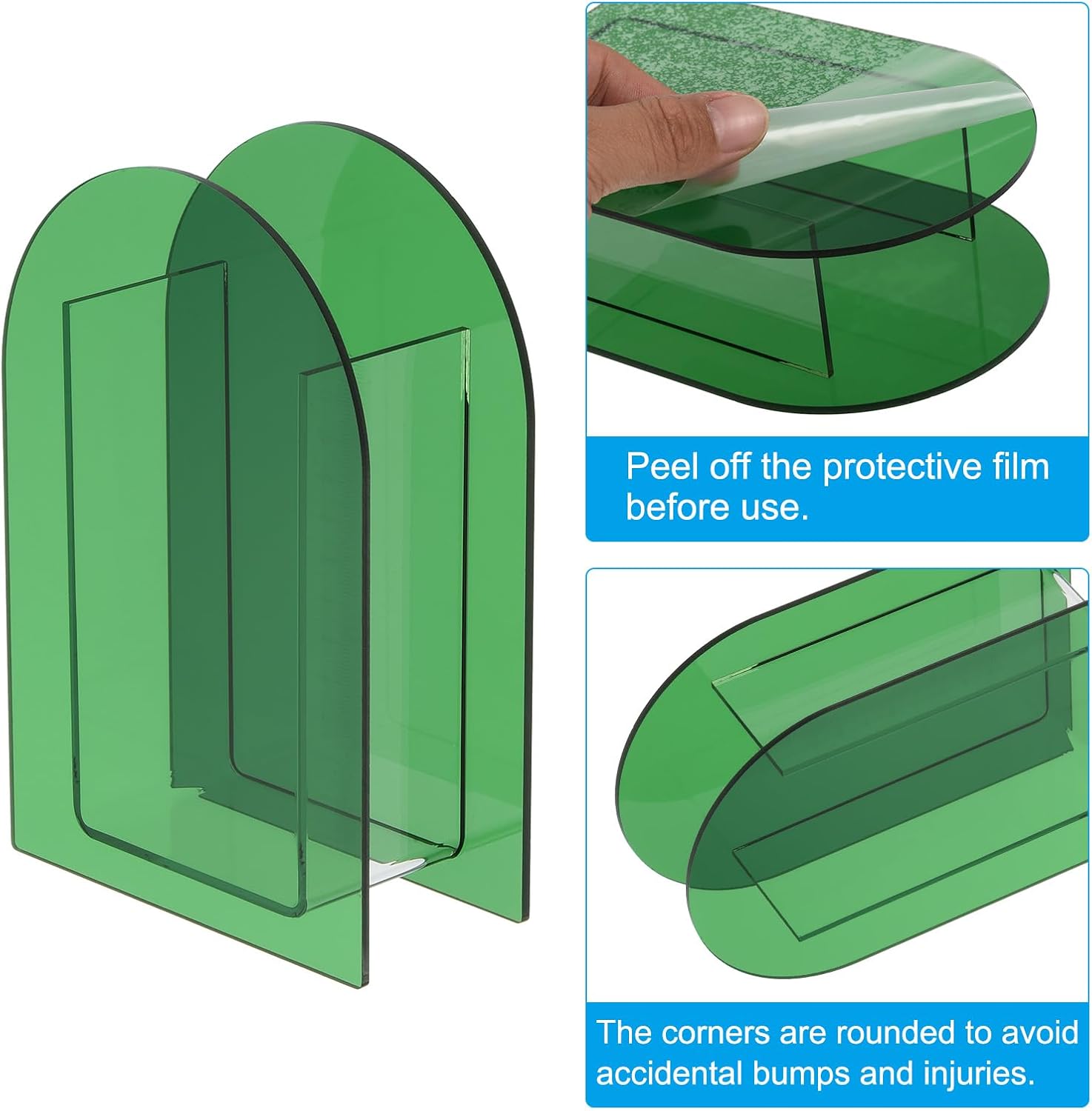 Peel off the protective film before use.

The corners are rounded to avoid accidental bumps and injuries.