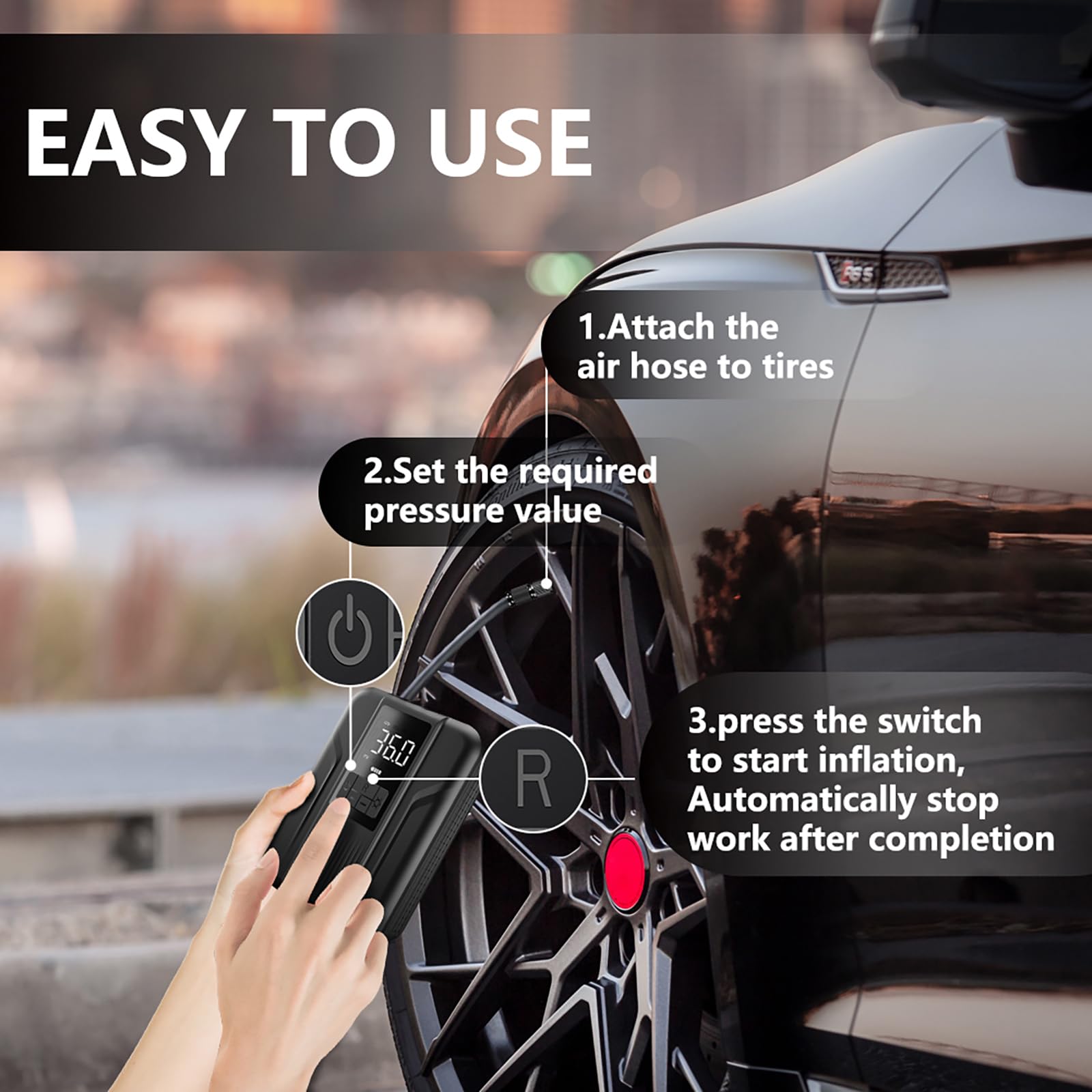 EASY TO USE

RS5

1.Attach the air hose to tires

2.Set the required pressure value

36.0

R

3.press the switch to start inflation, Automatically stop work after completion