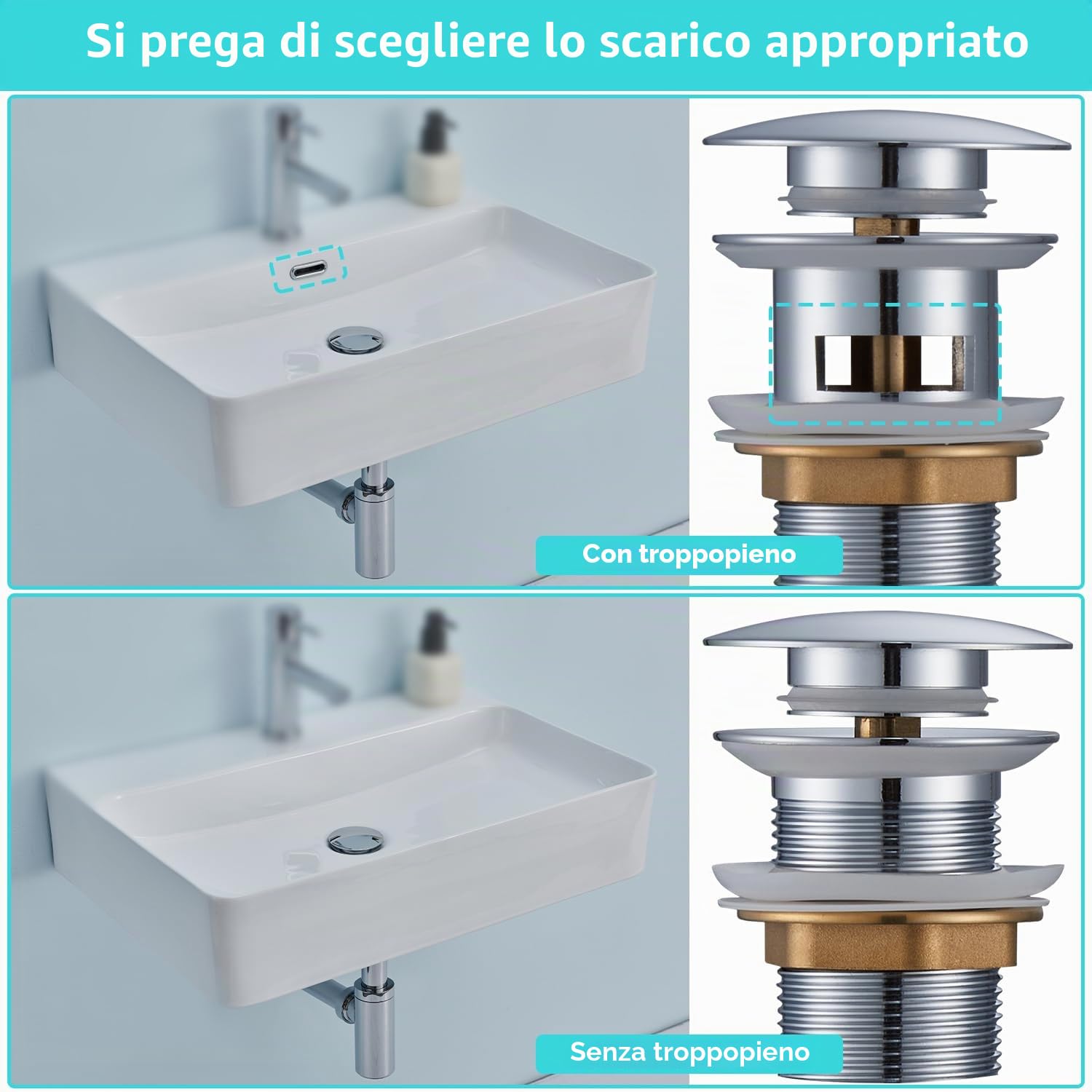 Si prega di scegliere lo scarico appropriato

Con troppopieno

Senza troppopieno