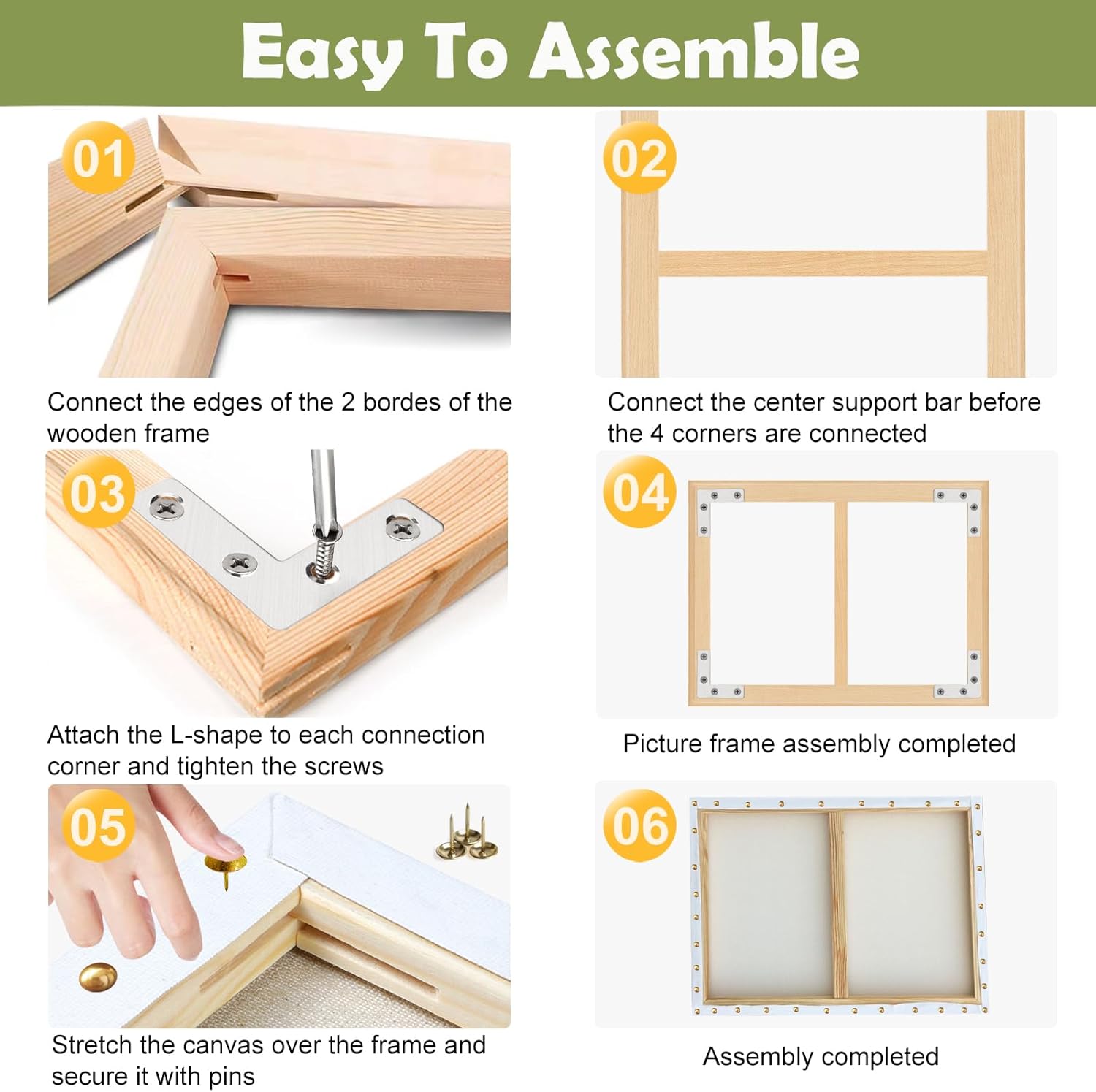 Easy To Assemble

01

Connect the edges of the 2 bordes of the wooden frame

02

Connect the center support bar before the 4 corners are connected

03

Attach the L-shape to each connection corner and tighten the screws

04

Picture frame assembly completed

05

Stretch the canvas over the frame and secure it with pins

06

Assembly completed