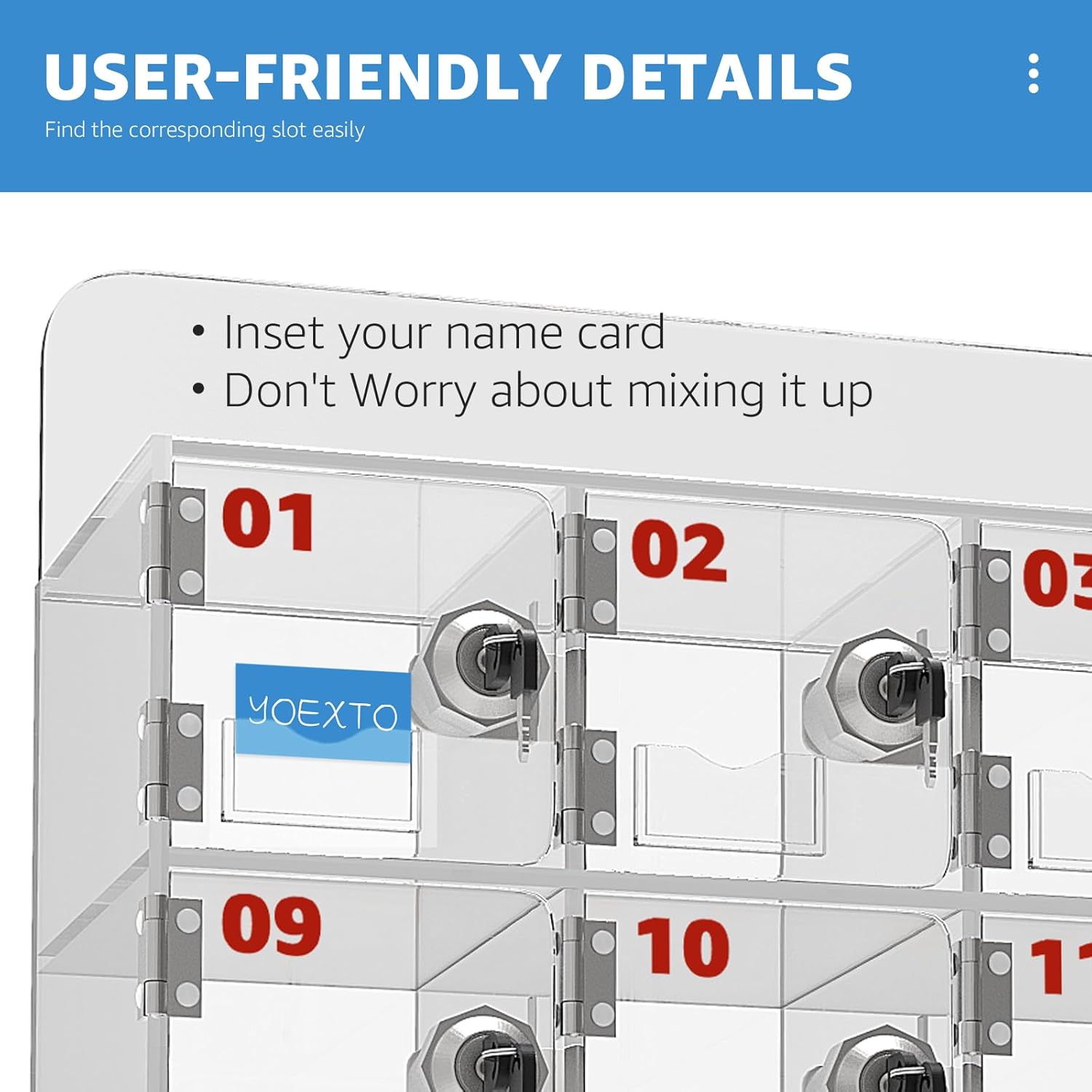 USER-FRIENDLY DETAILS

Find the corresponding slot easily

• Inset your name card
• Don't Worry about mixing it up

01

02

03

YOEXTO

09

10

11