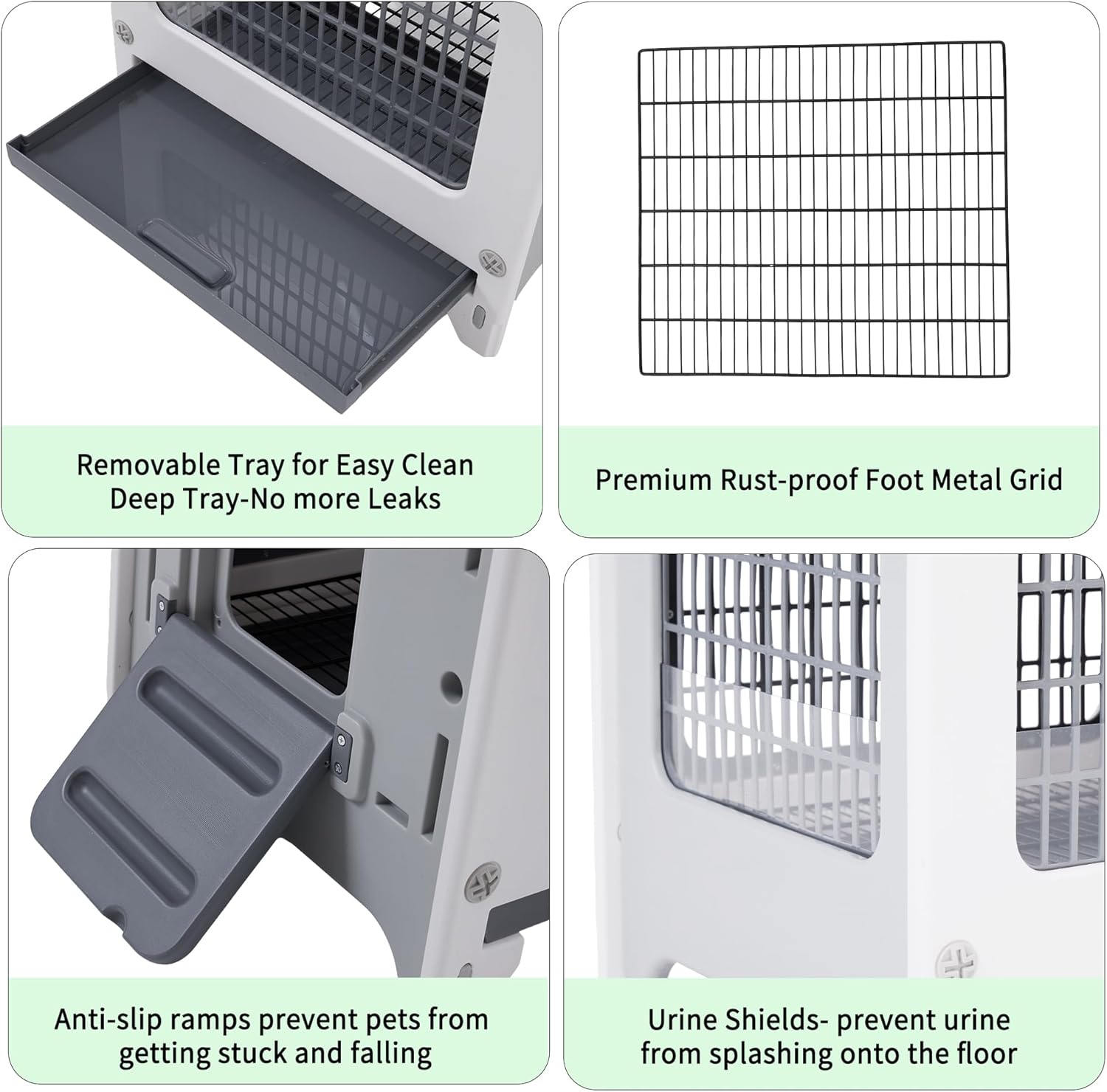 Removable Tray for Easy Clean
Deep Tray-No more Leaks

Premium Rust-proof Foot Metal Grid

Anti-slip ramps prevent pets from getting stuck and falling

Urine Shields- prevent urine from splashing onto the floor