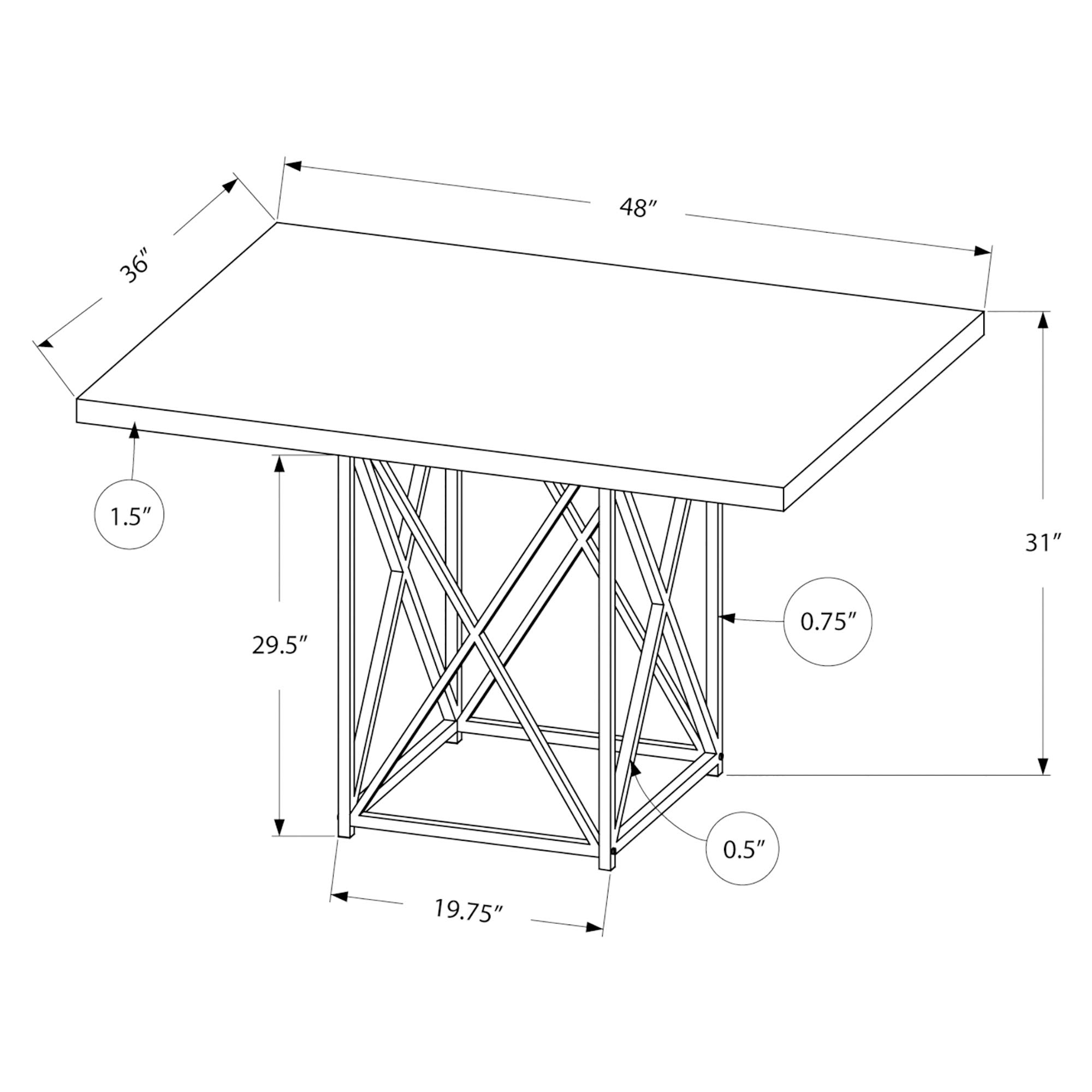 48″

36″

1.5″

31″

0.75″

29.5″

0.5″

19.75″