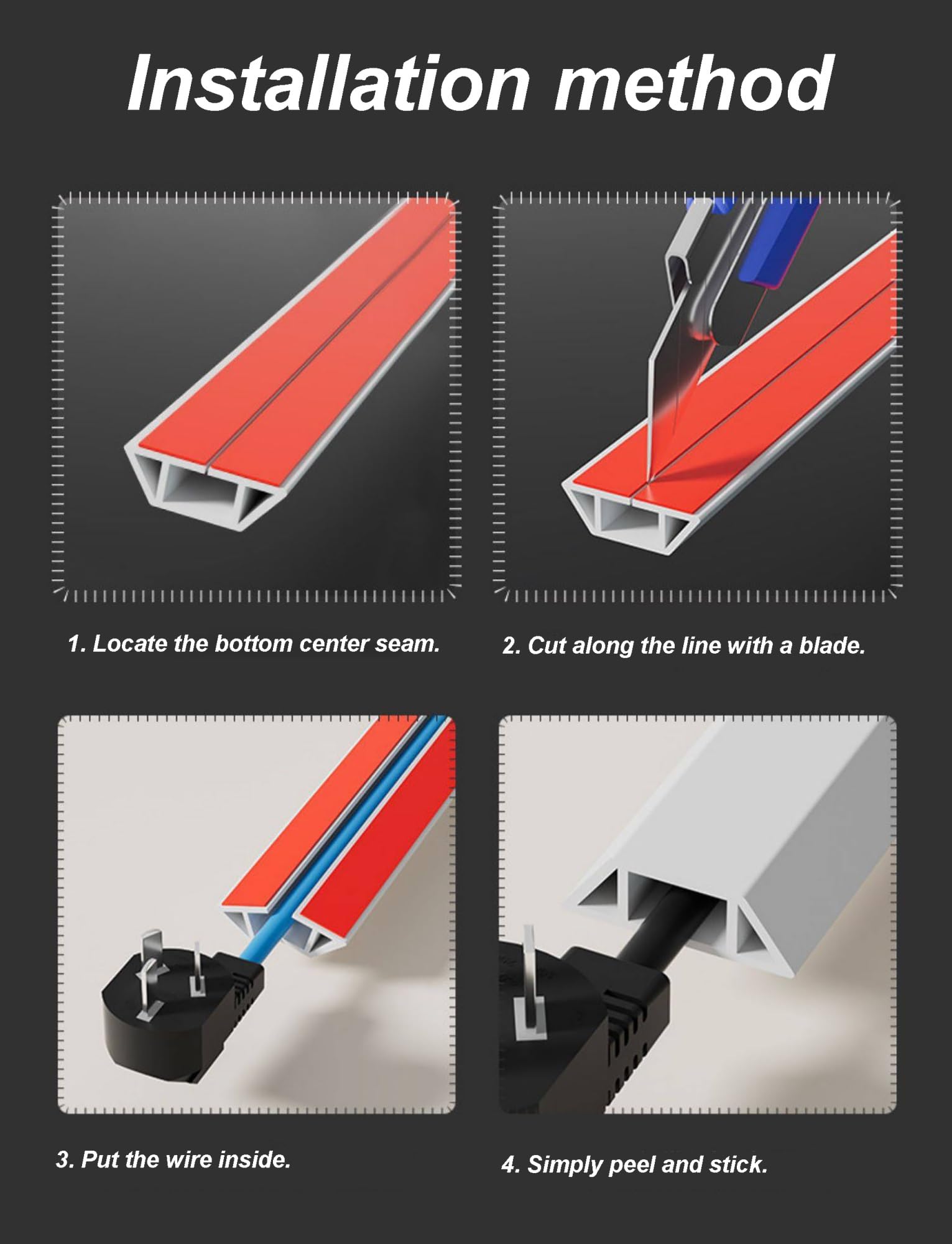 Installation method

1. Locate the bottom center seam.

2. Cut along the line with a blade.

3. Put the wire inside.

4. Simply peel and stick.