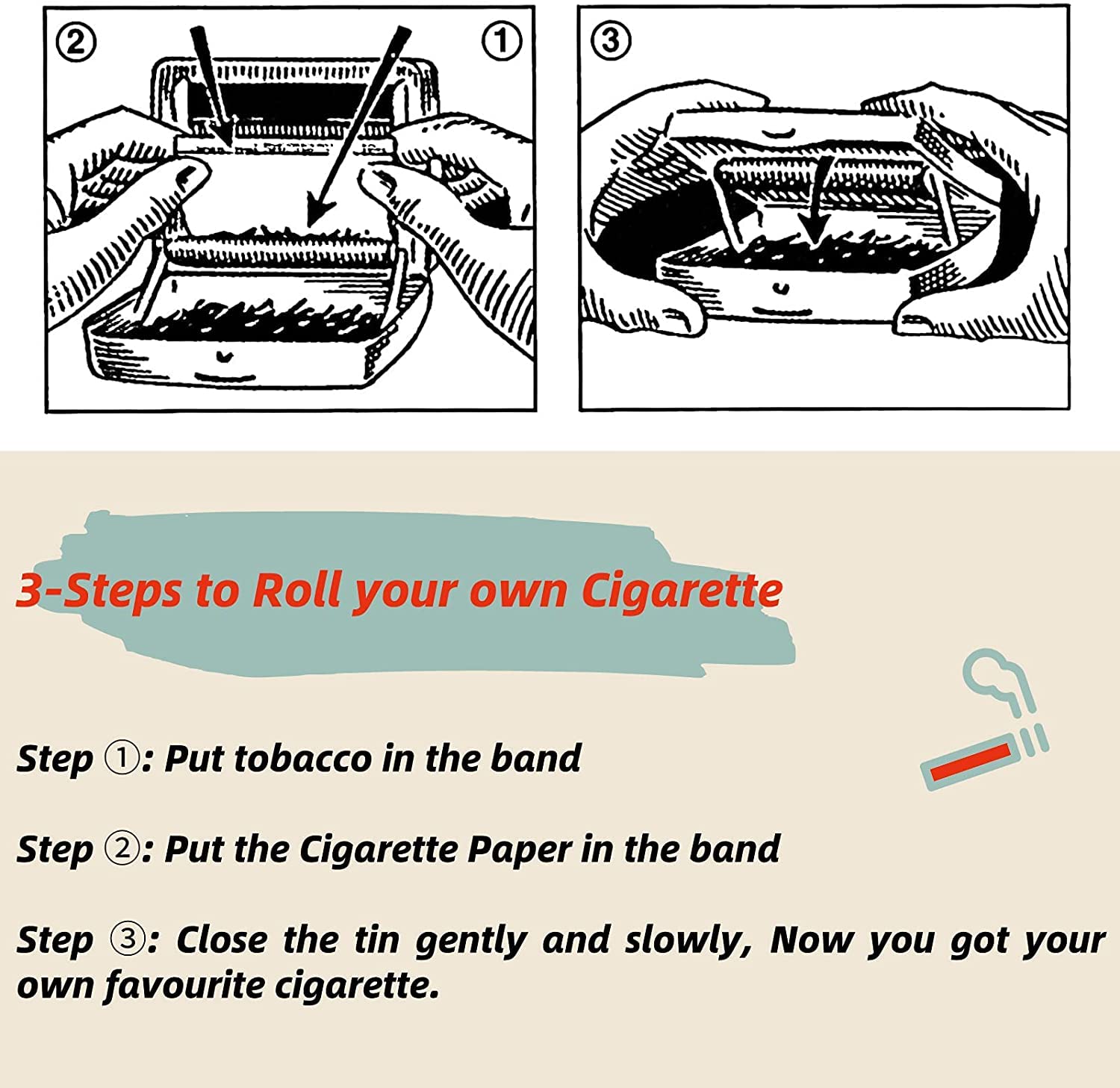 ② ①

③

3-Steps to Roll your own Cigarette

Step ①: Put tobacco in the band

Step ②: Put the Cigarette Paper in the band

Step ③: Close the tin gently and slowly, Now you got your own favourite cigarette.