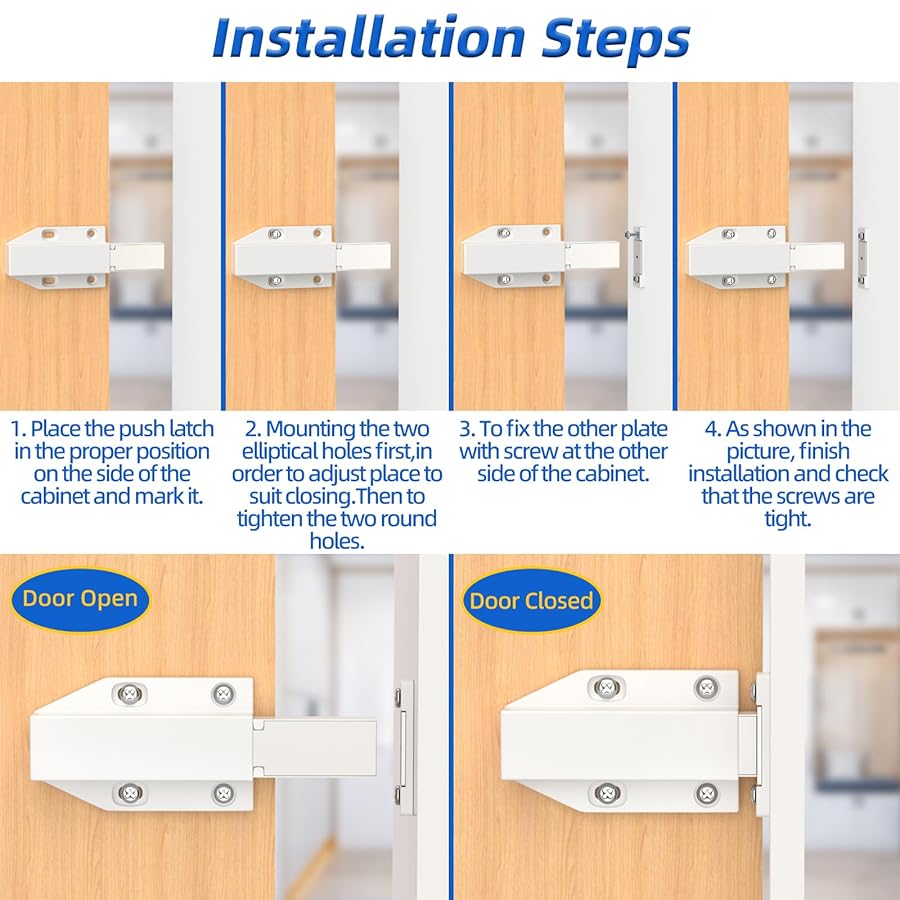 Installation Steps

1. Place the push latch in the proper position on the side of the cabinet and mark it.

2. Mounting the two elliptical holes first,in order to adjust place to suit closing.Then to tighten the two round holes.

3. To fix the other plate with screw at the other side of the cabinet.

4. As shown in the picture, finish installation and check that the screws are tight.

Door Open

Door Closed