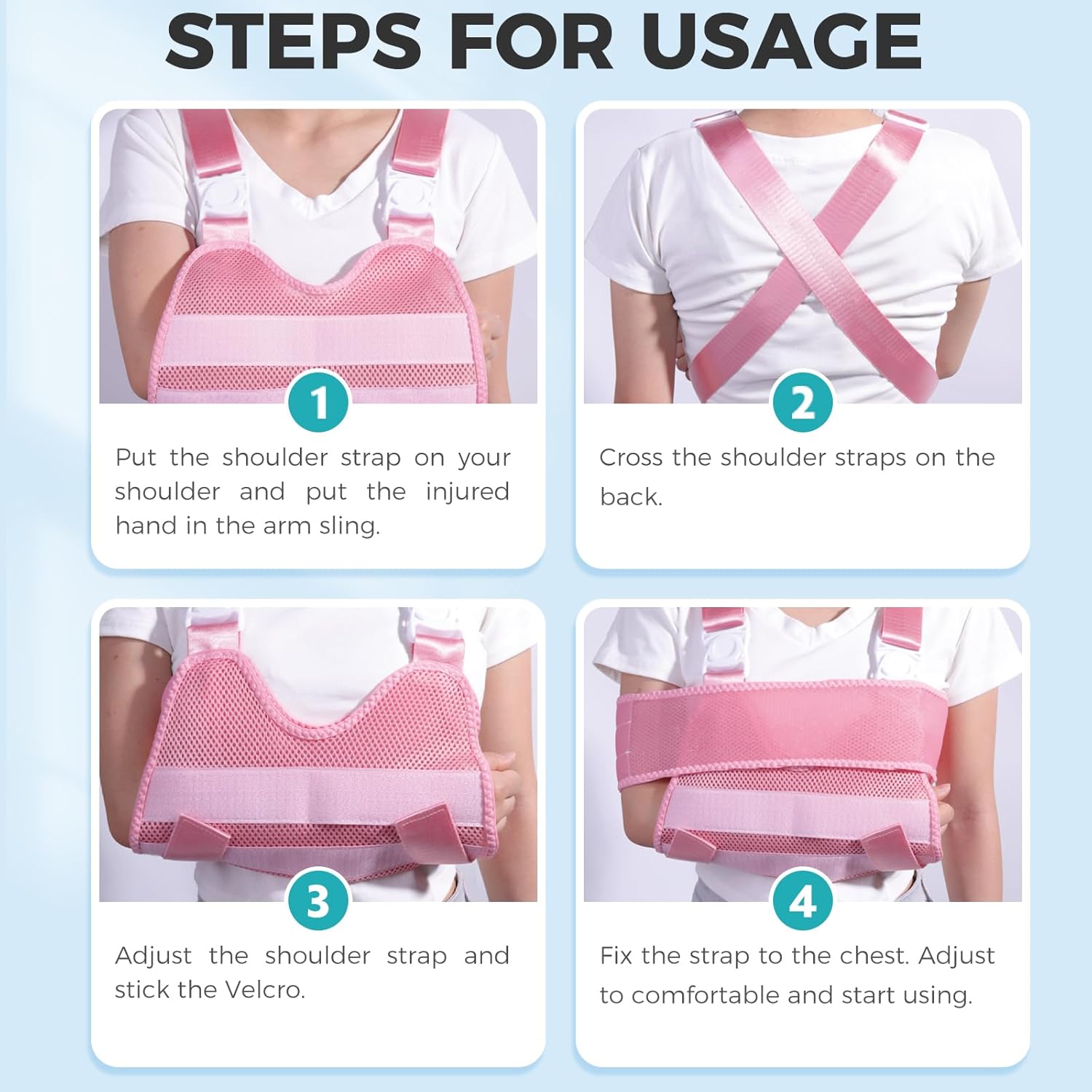 STEPS FOR USAGE

1

Put the shoulder strap on your shoulder and put the injured hand in the arm sling.

2

Cross the shoulder straps on the back.

3

Adjust the shoulder strap and stick the Velcro.

4

Fix the strap to the chest. Adjust to comfortable and start using.