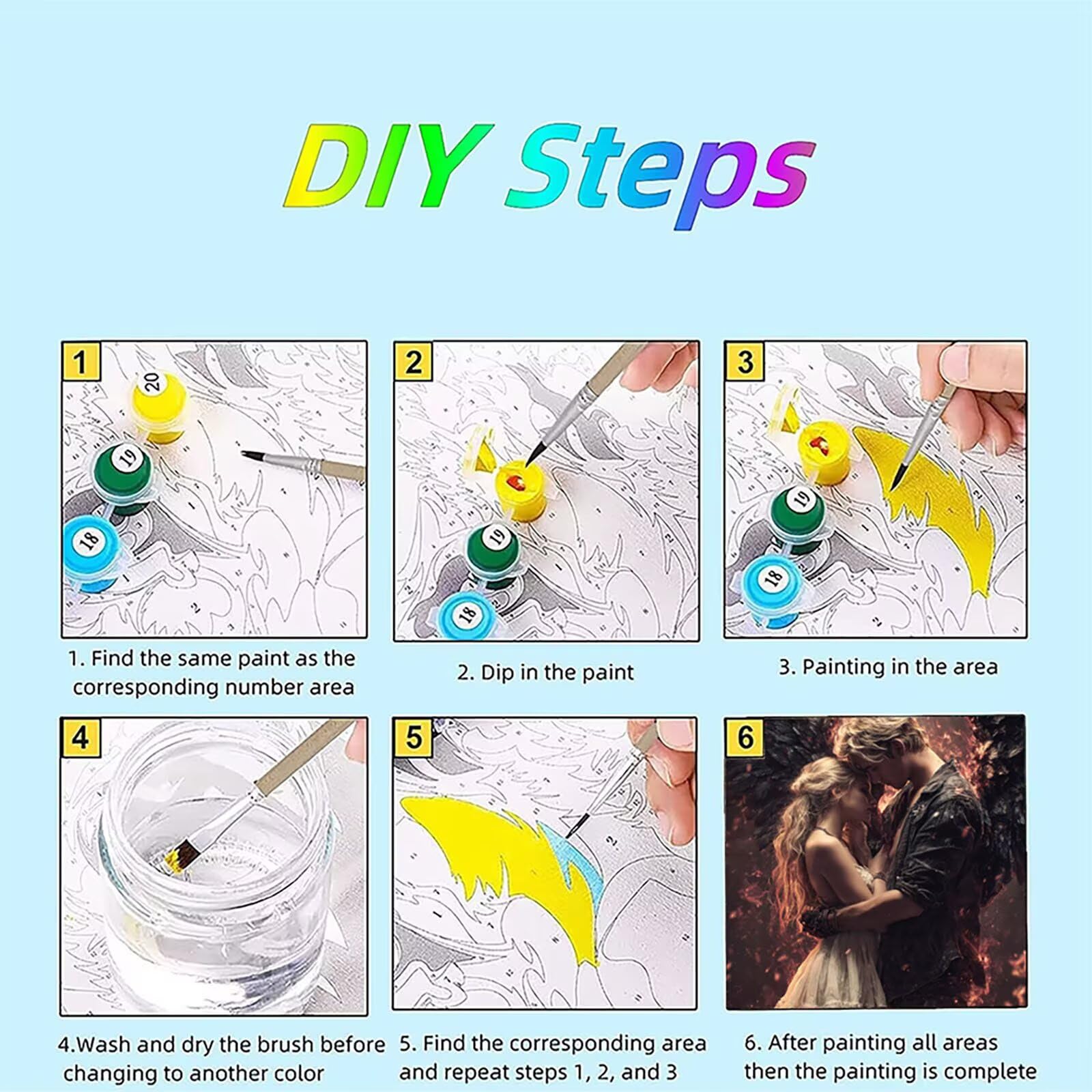 DIY Steps

1

20

19

18

1. Find the same paint as the corresponding number area

2

19

18

2. Dip in the paint

3

19

18

3. Painting in the area

4

4.Wash and dry the brush before changing to another color

5

5. Find the corresponding area and repeat steps 1, 2, and 3

6

6. After painting all areas then the painting is complete