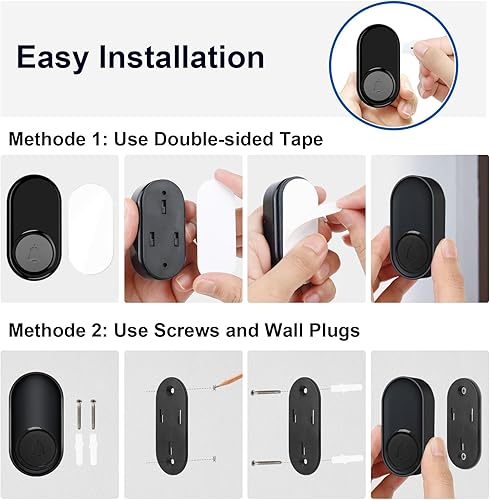 Easy Installation

Methode 1: Use Double-sided Tape

Methode 2: Use Screws and Wall Plugs