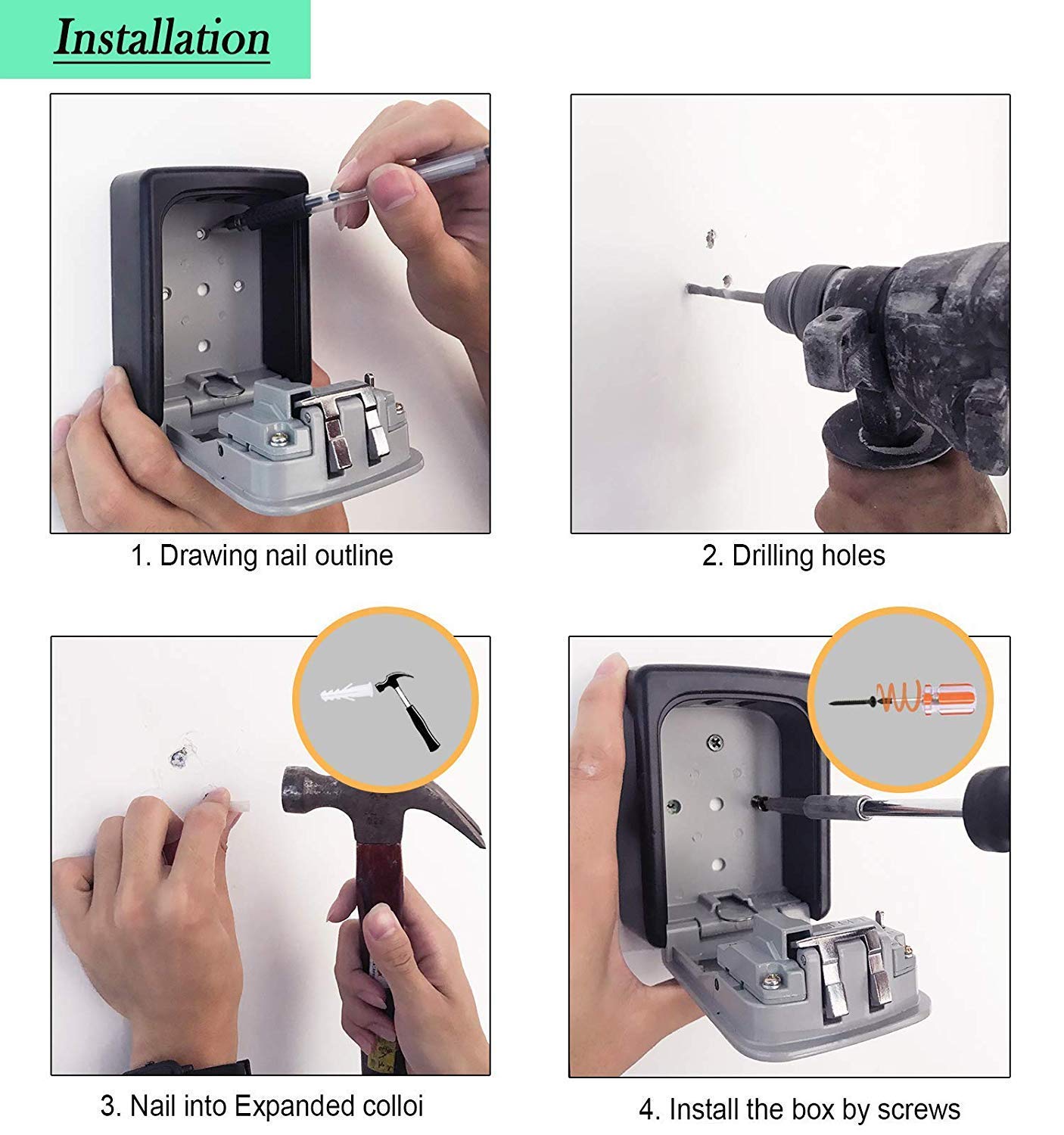 Installation

1. Drawing nail outline

2. Drilling holes

3. Nail into Expanded colloi

4. Install the box by screws