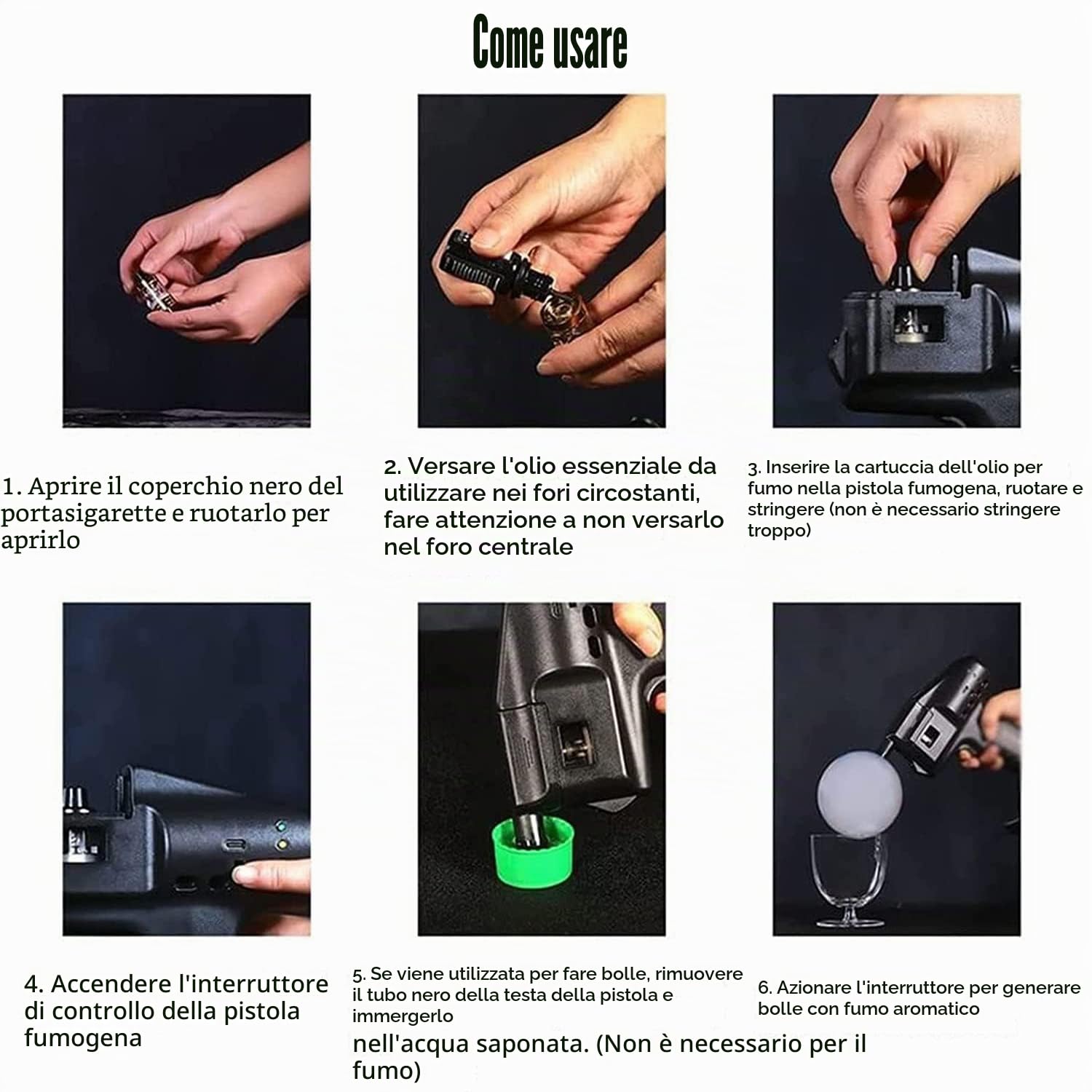 Come usare

1. Aprire il coperchio nero del portasigarette e ruotarlo per aprirlo

2. Versare l'olio essenziale da utilizzare nei fori circostanti, fare attenzione a non versarlo nel foro centrale

3. Inserire la cartuccia dell'olio per fumo nella pistola fumogena, ruotare e stringere (non è necessario stringere troppo)

4. Accendere l'interruttore di controllo della pistola fumogena

5. Se viene utilizzata per fare bolle, rimuovere il tubo nero della testa della pistola e immergerlo

nell'acqua saponata. (Non è necessario per il fumo)

6. Azionare l'interruttore per generare bolle con fumo aromatico