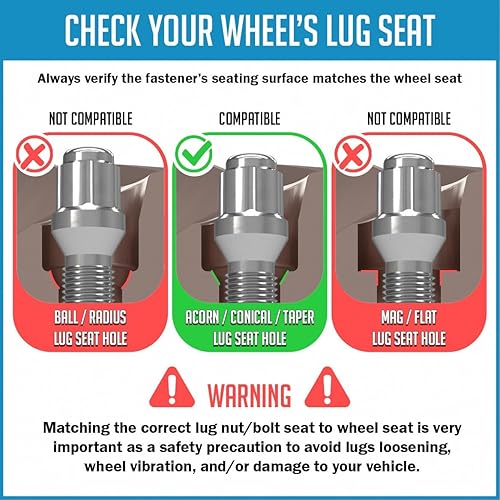 CHECK YOUR WHEEL'S LUG SEAT

Always verify the fastener's seating surface matches the wheel seat

NOT COMPATIBLE

BALL / RADIUS LUG SEAT HOLE

COMPATIBLE

ACORN / CONICAL / TAPER LUG SEAT HOLE

NOT COMPATIBLE

MAG / FLAT LUG SEAT HOLE

WARNING

Matching the correct lug nut/bolt seat to wheel seat is very important as a safety precaution to avoid lugs loosening, wheel vibration, and/or damage to your vehicle.