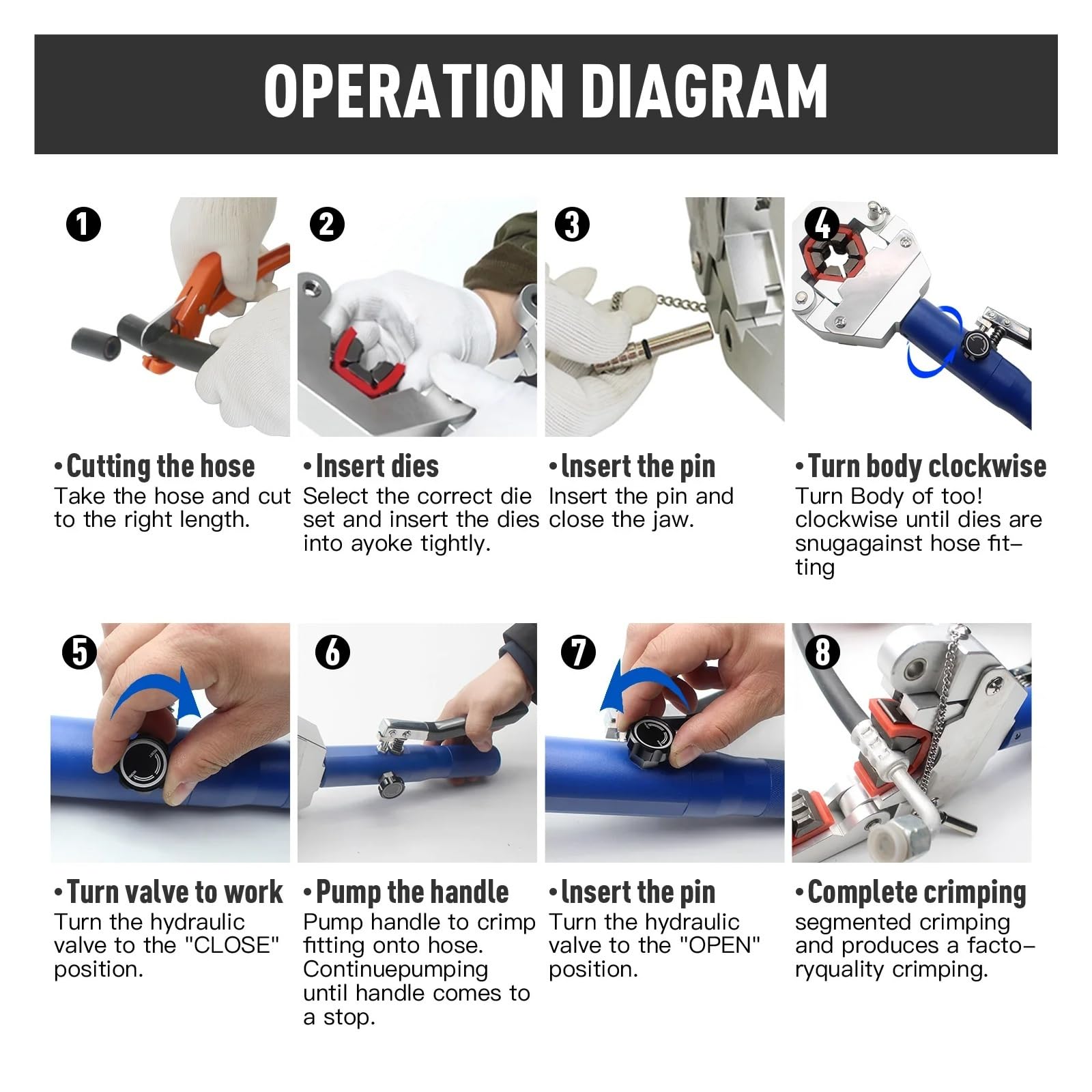 OPERATION DIAGRAM

1

•Cutting the hose
Take the hose and cut to the right length.

2

•Insert dies
Select the correct die set and insert the dies into ayoke tightly.

3

•Insert the pin
Insert the pin and close the jaw.

4

•Turn body clockwise
Turn Body of too! clockwise until dies are snugagainst hose fitting

5

•Turn valve to work
Turn the hydraulic valve to the "CLOSE" position.

6

•Pump the handle
Pump handle to crimp fitting onto hose. Continuepumping until handle comes to a stop.

7

•Insert the pin
Turn the hydraulic valve to the "OPEN" position.

8

•Complete crimping
segmented crimping and produces a factoryquality crimping.