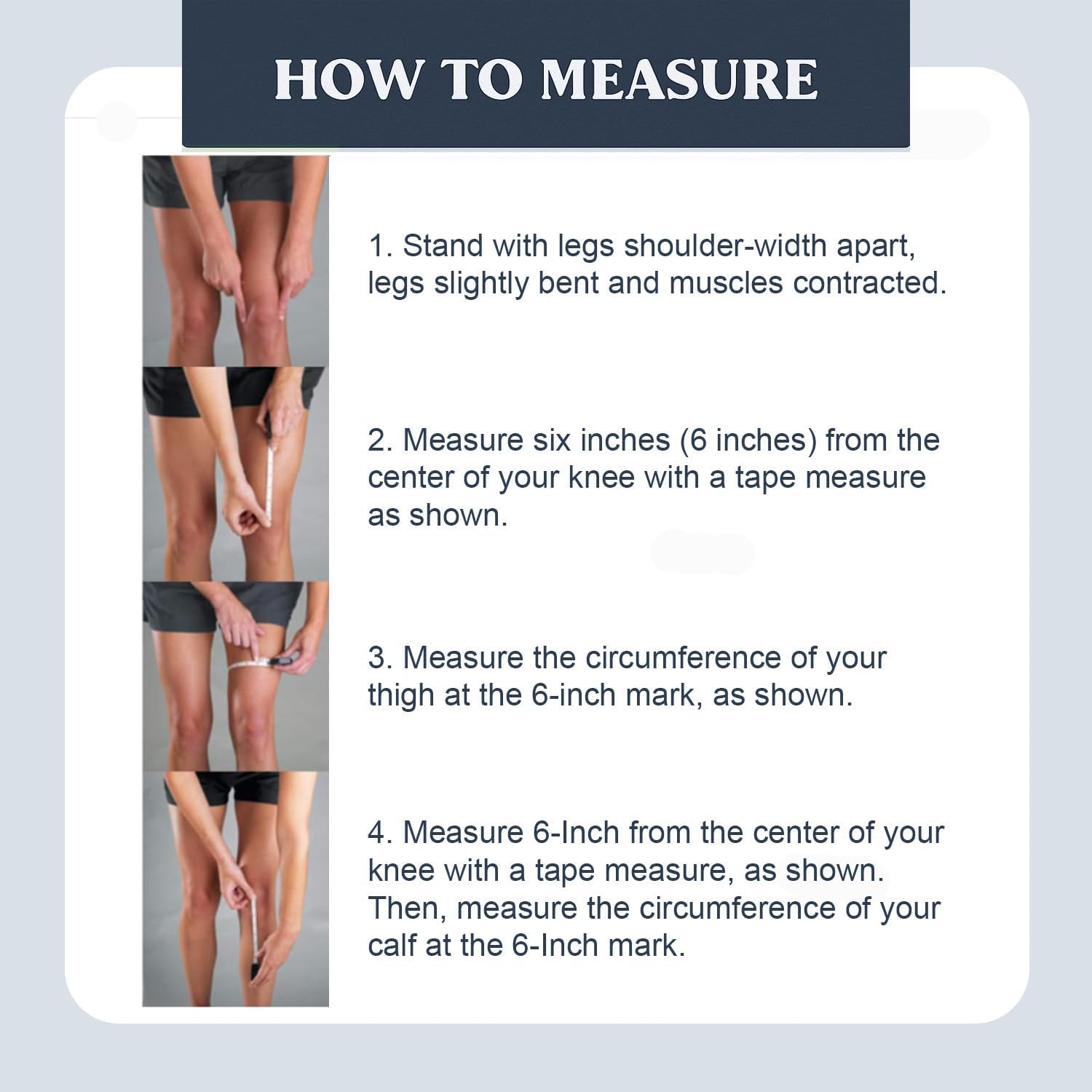 HOW TO MEASURE

1. Stand with legs shoulder-width apart, legs slightly bent and muscles contracted.

2. Measure six inches (6 inches) from the center of your knee with a tape measure as shown.

3. Measure the circumference of your thigh at the 6-inch mark, as shown.

4. Measure 6-Inch from the center of your knee with a tape measure, as shown. Then, measure the circumference of your calf at the 6-Inch mark.