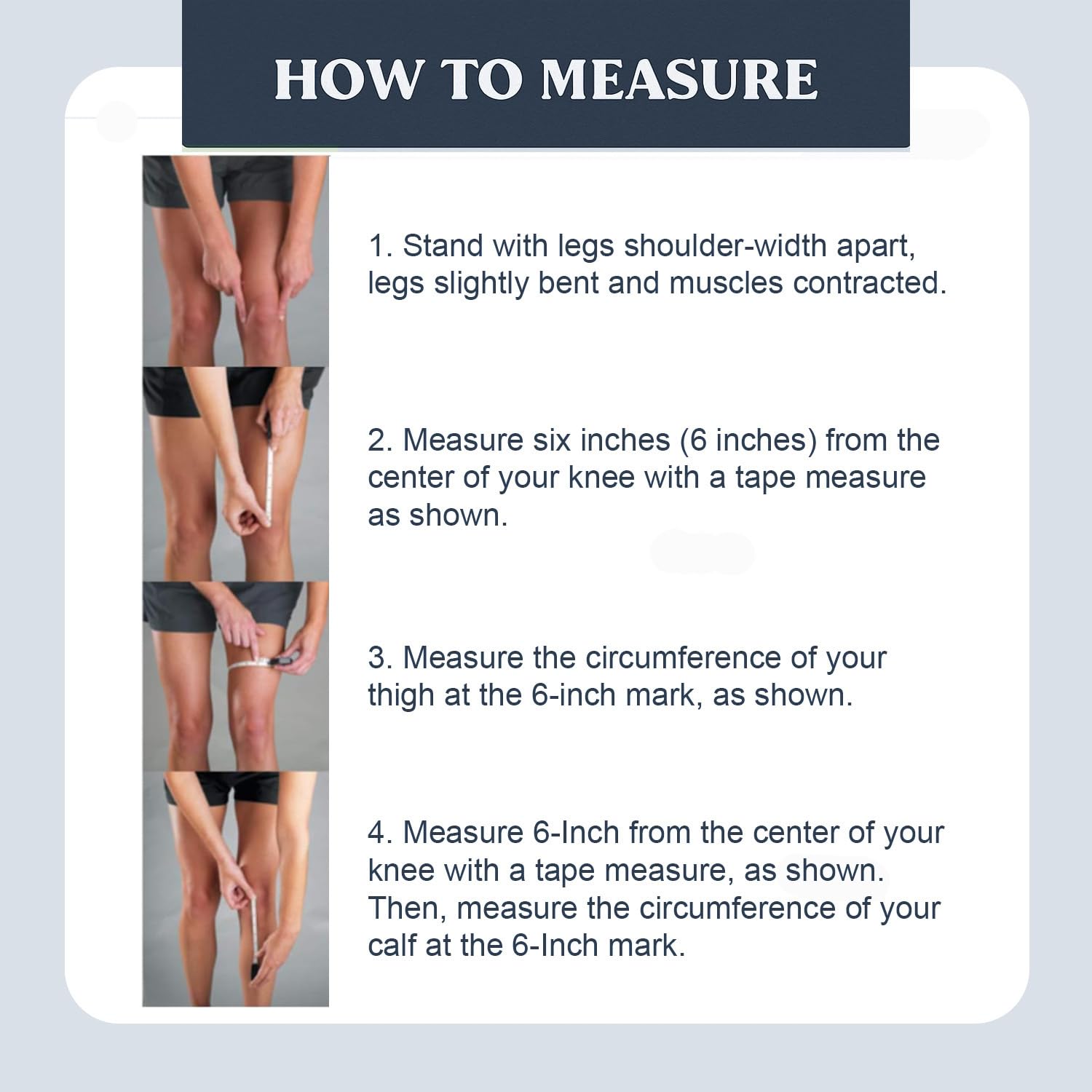 HOW TO MEASURE

1. Stand with legs shoulder-width apart, legs slightly bent and muscles contracted.

2. Measure six inches (6 inches) from the center of your knee with a tape measure as shown.

3. Measure the circumference of your thigh at the 6-inch mark, as shown.

4. Measure 6-Inch from the center of your knee with a tape measure, as shown. Then, measure the circumference of your calf at the 6-Inch mark.