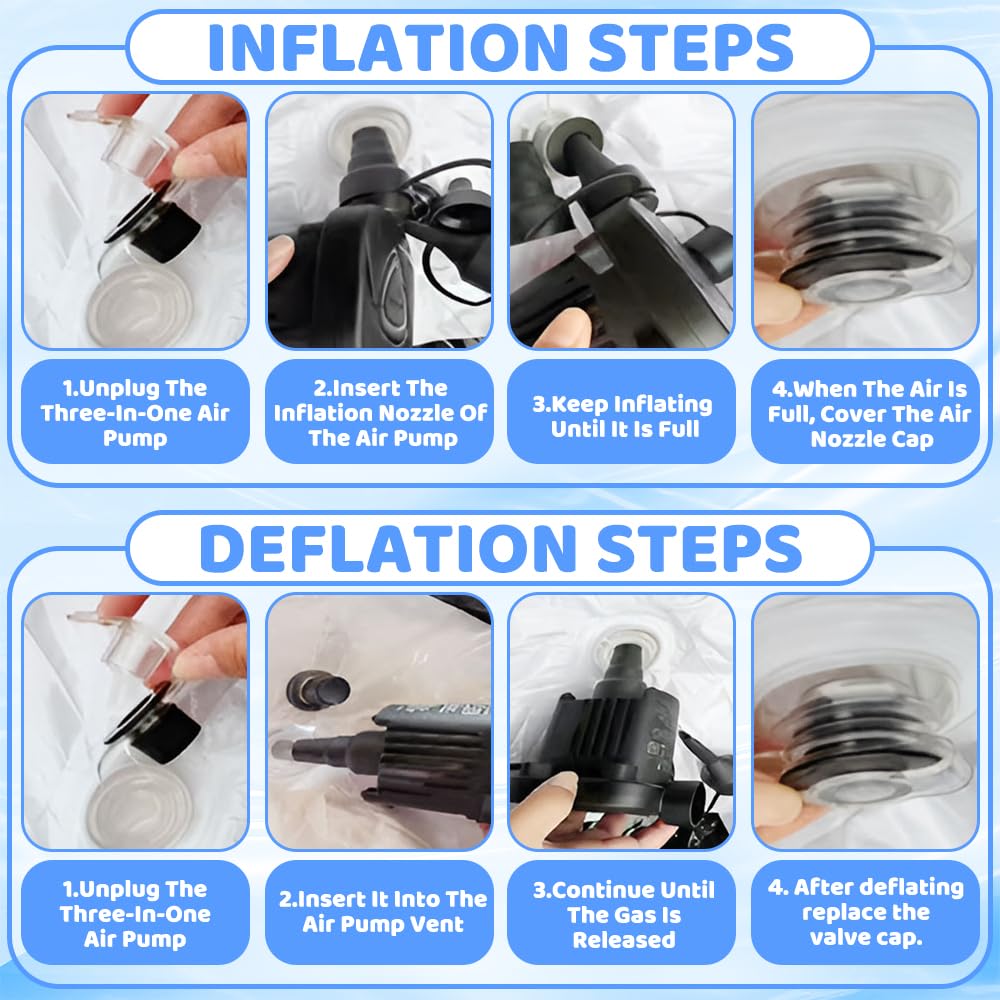 INFLATION STEPS

1.Unplug The Three-In-One Air Pump

2.Insert The Inflation Nozzle Of The Air Pump

3.Keep Inflating Until It Is Full

4.When The Air Is Full, Cover The Air Nozzle Cap

DEFLATION STEPS

1.Unplug The Three-In-One Air Pump

2.Insert It Into The Air Pump Vent

3.Continue Until The Gas Is Released

4. After deflating replace the valve cap.