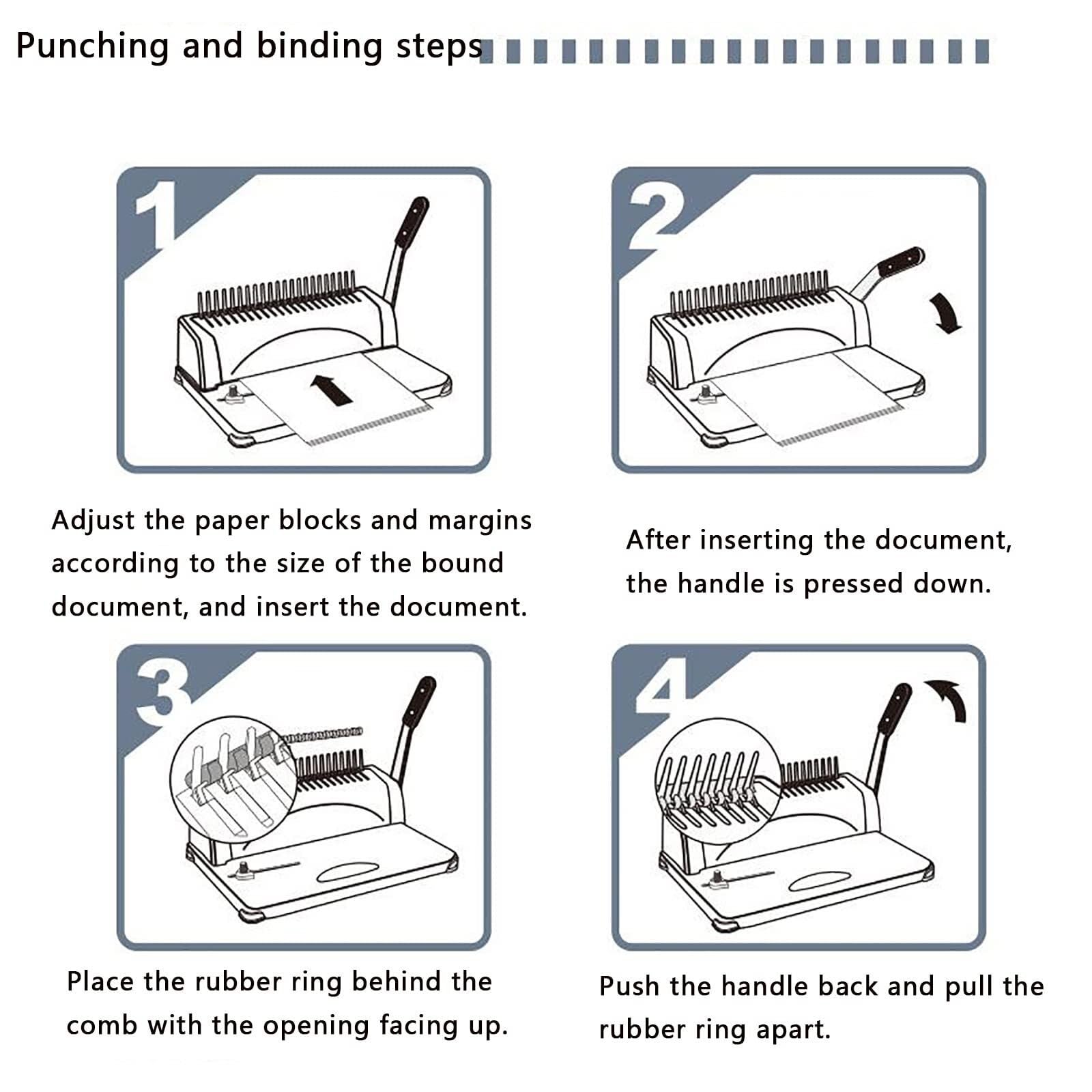 Punching and binding steps

1

Adjust the paper blocks and margins according to the size of the bound document, and insert the document.

2

After inserting the document, the handle is pressed down.

3

Place the rubber ring behind the comb with the opening facing up.

4

Push the handle back and pull the rubber ring apart.