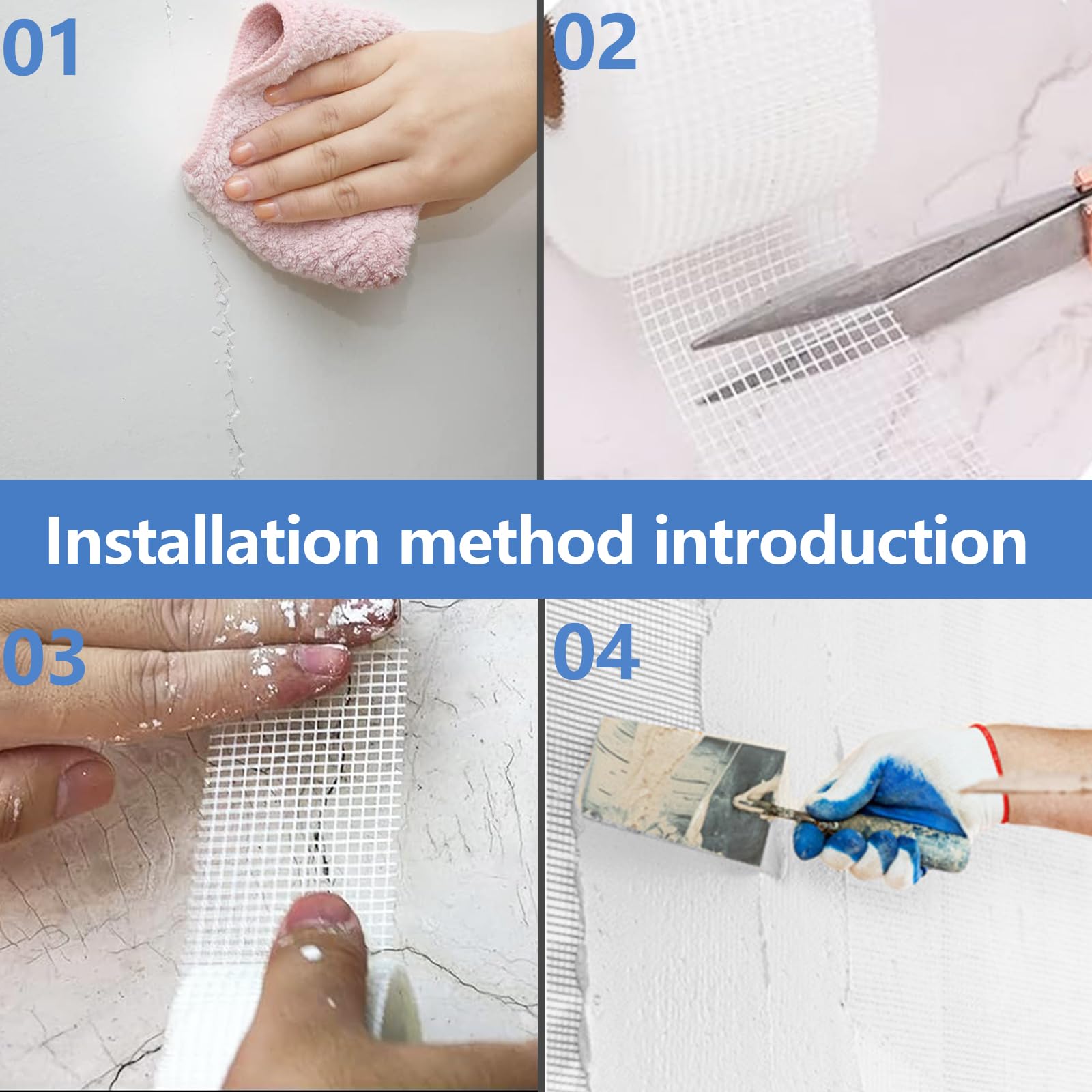 01

02

Installation method introduction

03

04