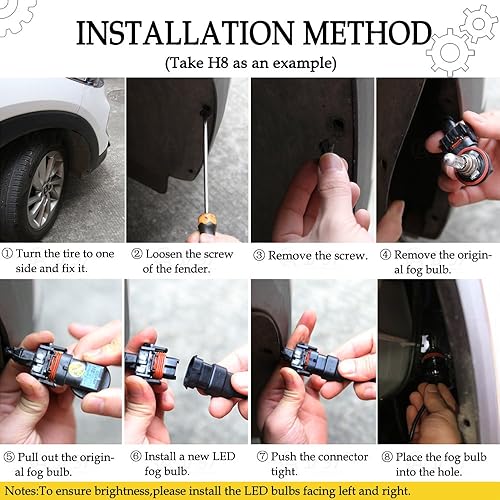 INSTALLATION METHOD

(Take H8 as an example)

① Turn the tire to one side and fix it.

② Loosen the screw of the fender.

③ Remove the screw.

④ Remove the original fog bulb.

⑤ Pull out the original fog bulb.

⑥ Install a new LED fog bulb.

⑦ Push the connector tight.

⑧ Place the fog bulb into the hole.

Notes:To ensure brightness,please install the LED bulbs facing left and right.