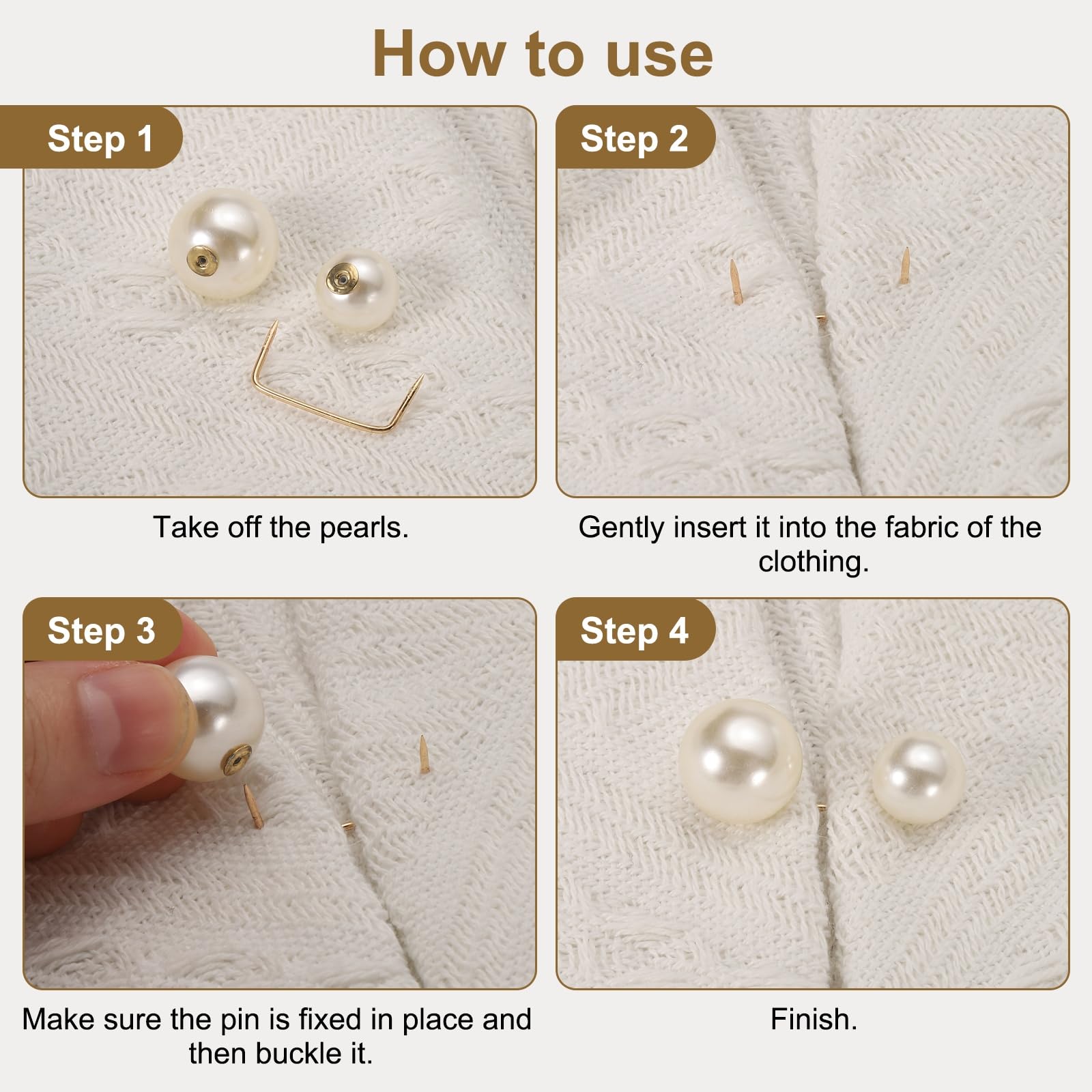 How to use

Step 1

Take off the pearls.

Step 2

Gently insert it into the fabric of the clothing.

Step 3

Make sure the pin is fixed in place and then buckle it.

Step 4

Finish.