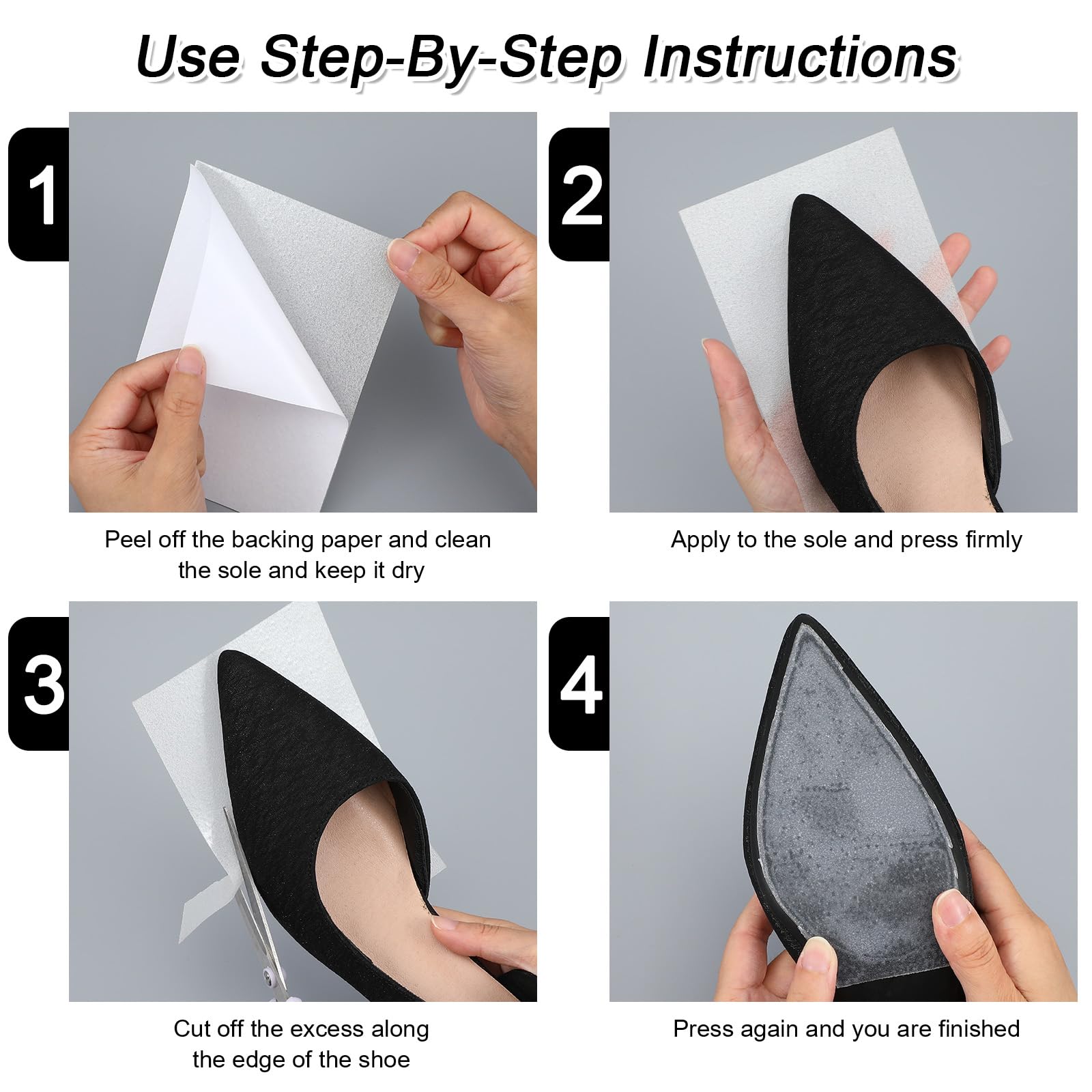 Use Step-By-Step Instructions

1

Peel off the backing paper and clean the sole and keep it dry

2

Apply to the sole and press firmly

3

Cut off the excess along the edge of the shoe

4

Press again and you are finished