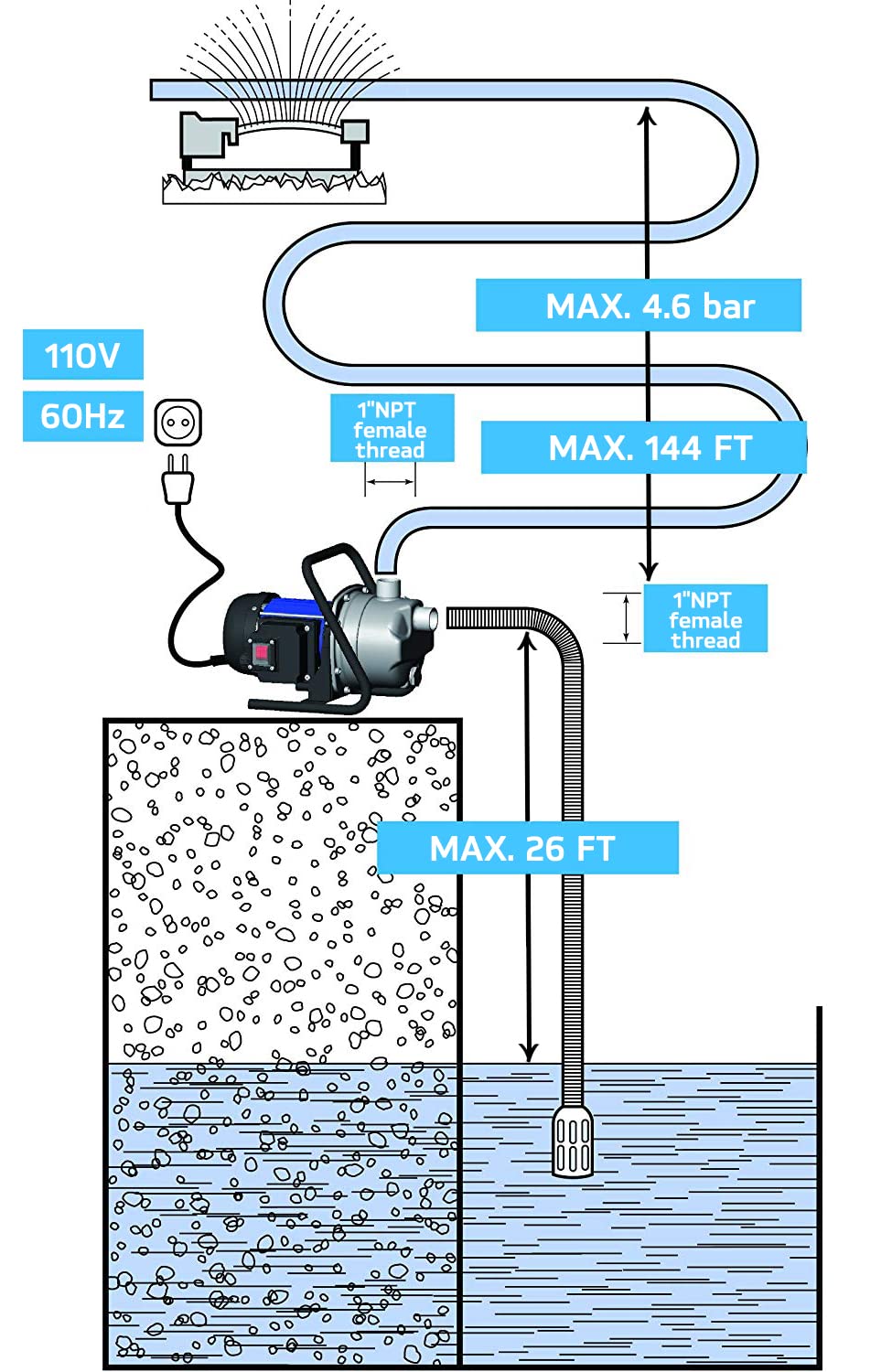 MAX. 4.6 bar

110V

60Hz

1"NPT female thread

MAX. 144 FT

1"NPT female thread

MAX. 26 FT