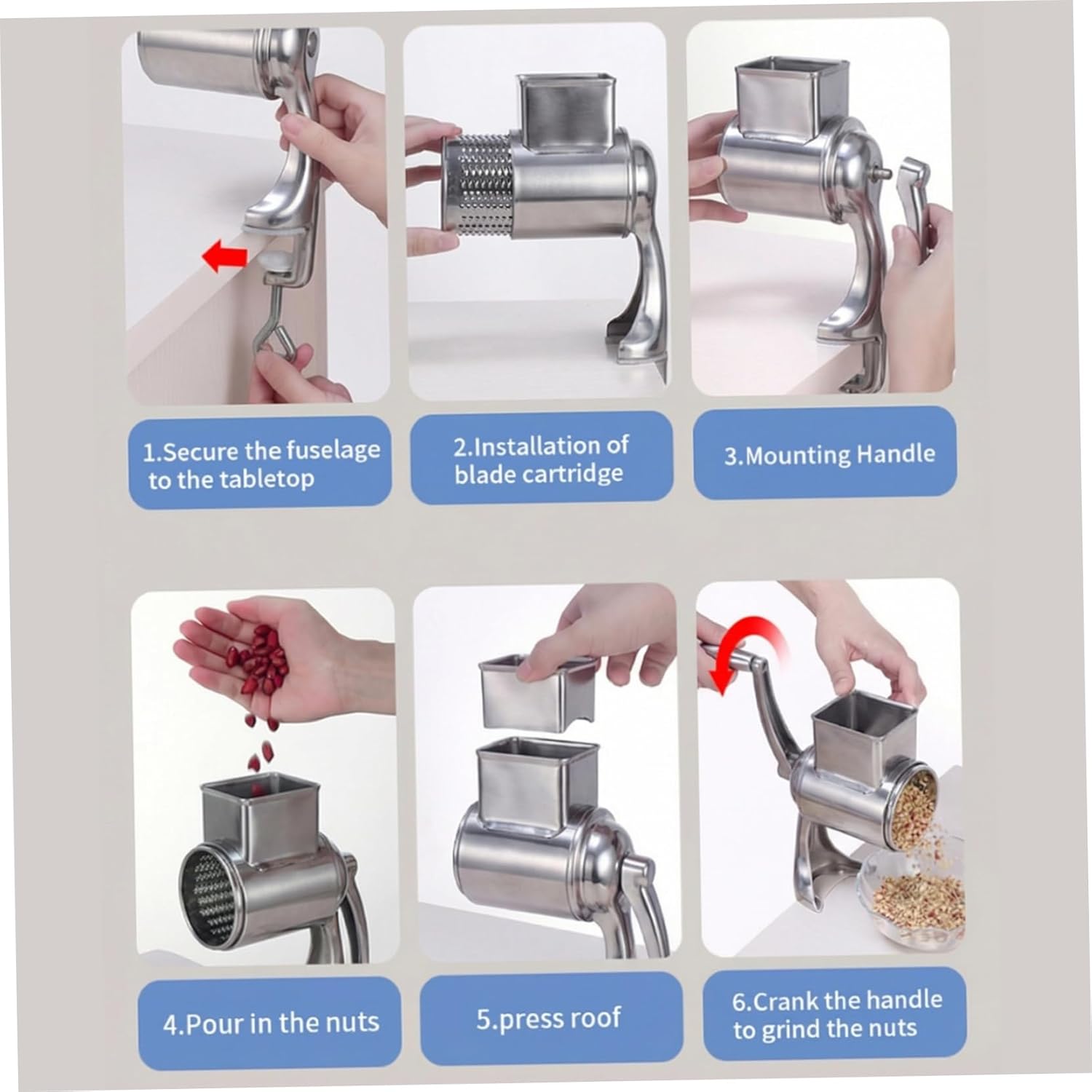 1.Secure the fuselage to the tabletop

2.Installation of blade cartridge

3.Mounting Handle

4.Pour in the nuts

5.press roof

6.Crank the handle to grind the nuts