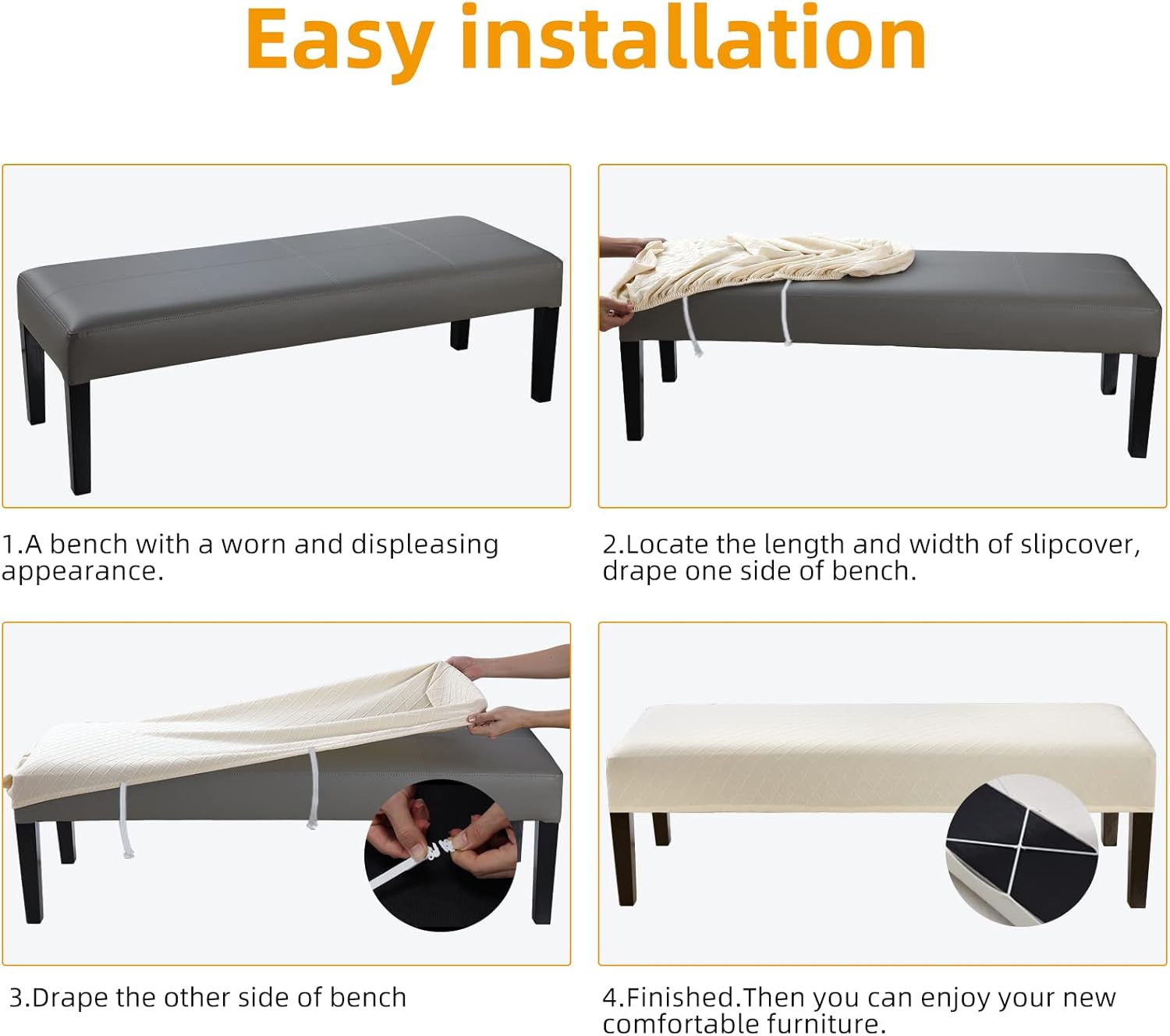 Easy installation

1.A bench with a worn and displeasing appearance.

2.Locate the length and width of slipcover, drape one side of bench.

3.Drape the other side of bench

4.Finished.Then you can enjoy your new comfortable furniture.