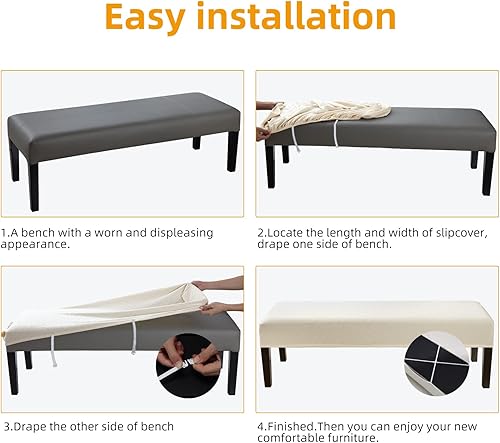 Easy installation

1.A bench with a worn and displeasing appearance.

2.Locate the length and width of slipcover, drape one side of bench.

3.Drape the other side of bench

4.Finished.Then you can enjoy your new comfortable furniture.