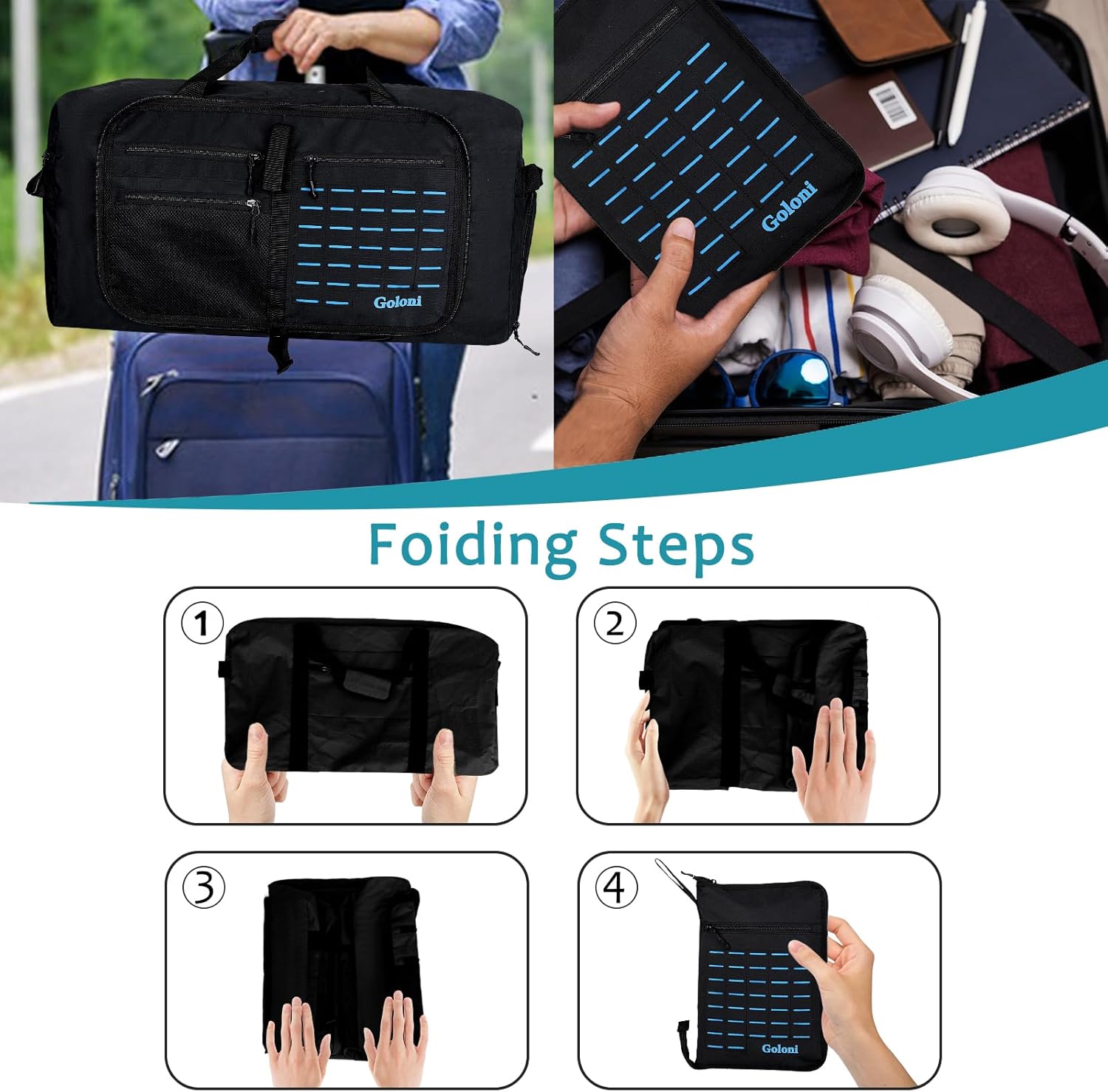 Goloni

Goloni

Foiding Steps

①

②

③

④

Goloni