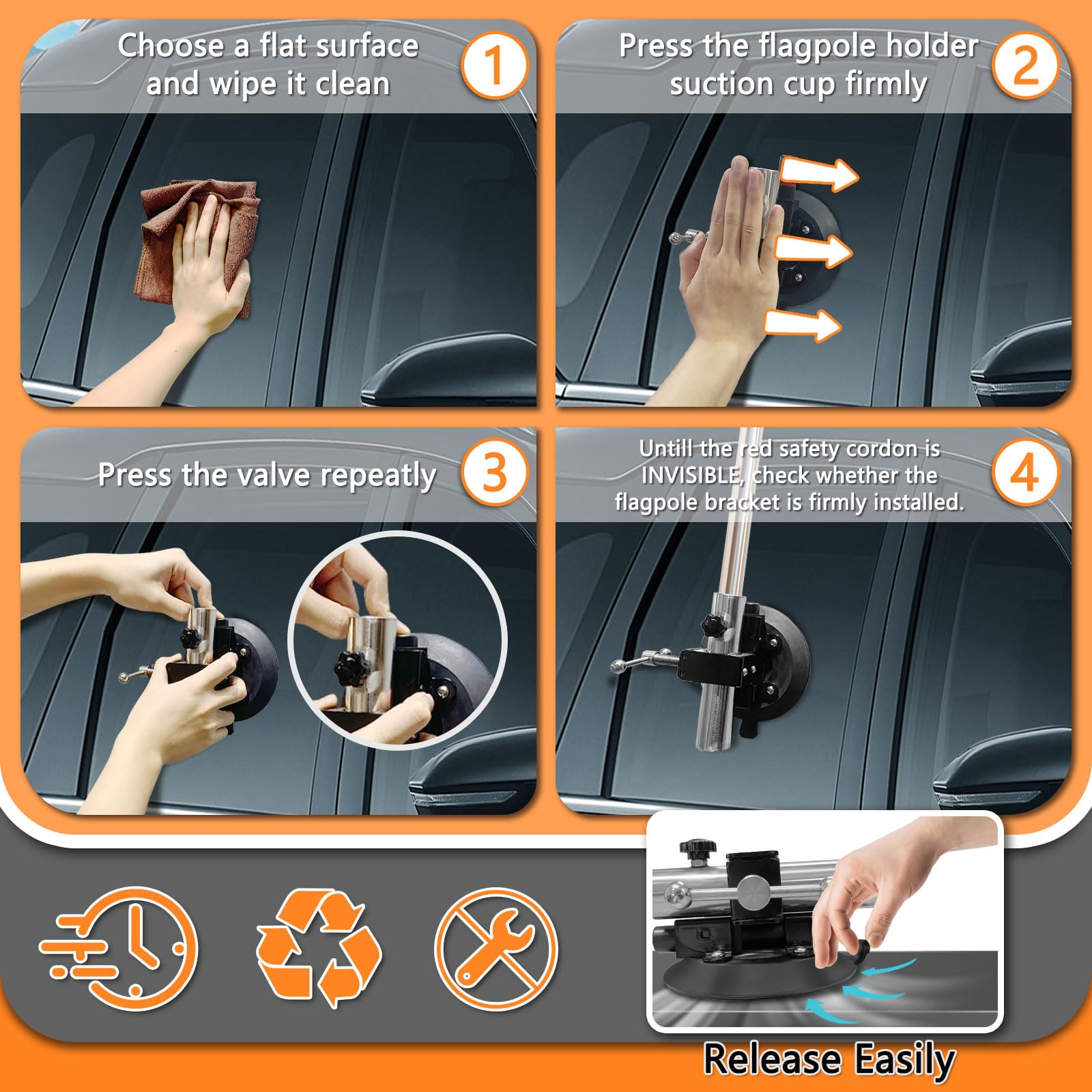 Choose a flat surface and wipe it clean

1

Press the flagpole holder suction cup firmly

2

Press the valve repeatly

3

Untill the red safety cordon is INVISIBLE, check whether the flagpole bracket is firmly installed.

4

Release Easily