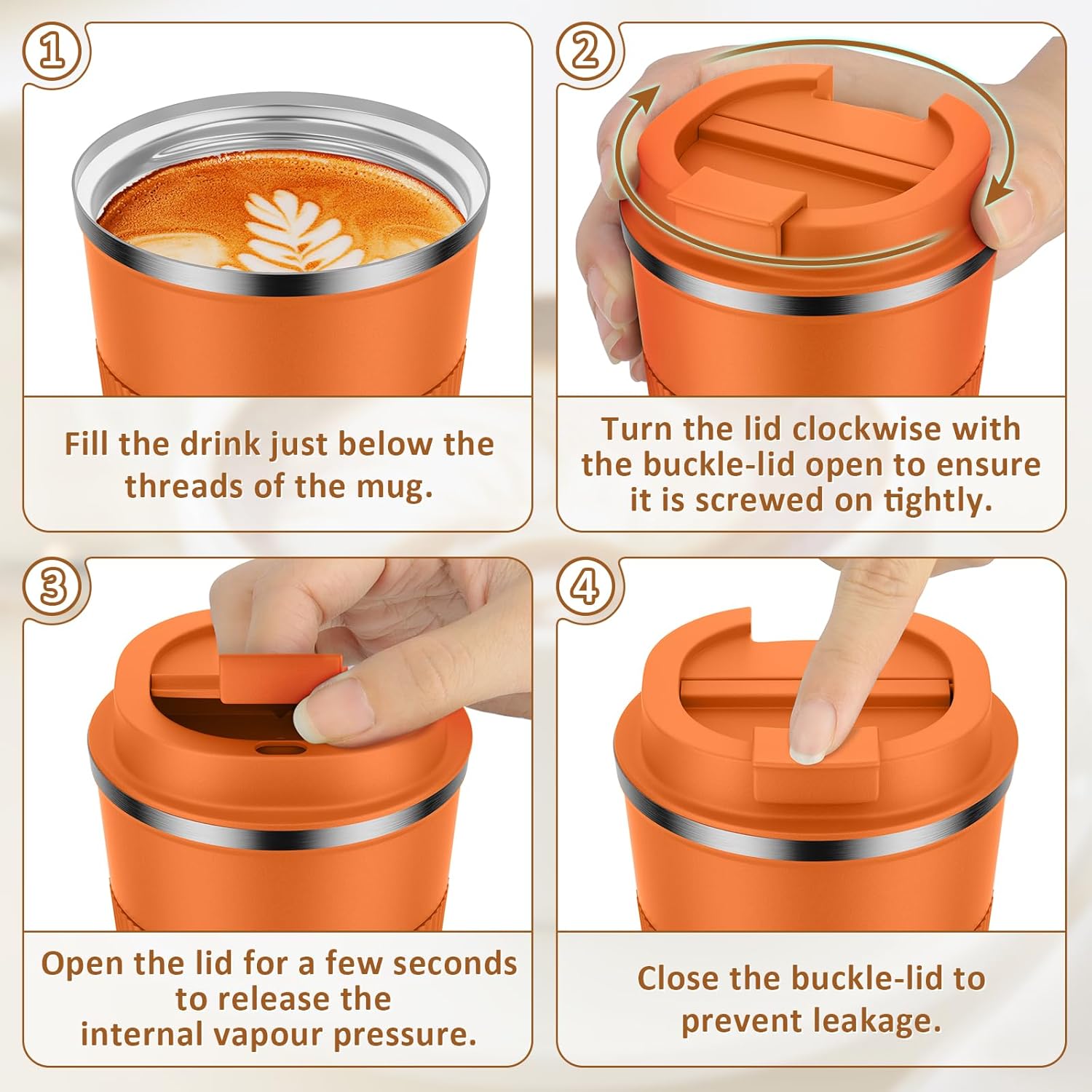 1

Fill the drink just below the threads of the mug.

2

Turn the lid clockwise with the buckle-lid open to ensure it is screwed on tightly.

3

Open the lid for a few seconds to release the internal vapour pressure.

4

Close the buckle-lid to prevent leakage.