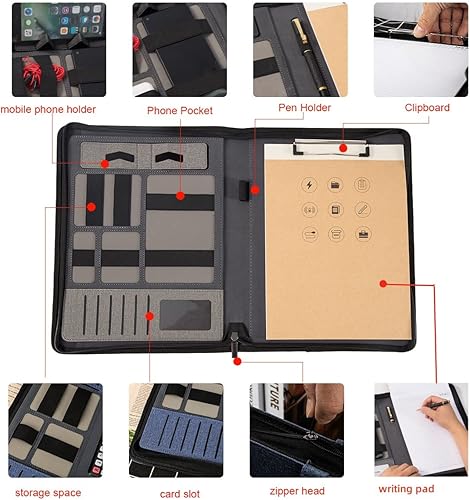 mobile phone holder

Phone Pocket

Pen Holder

Clipboard

TURE

storage space

card slot

zipper head

writing pad