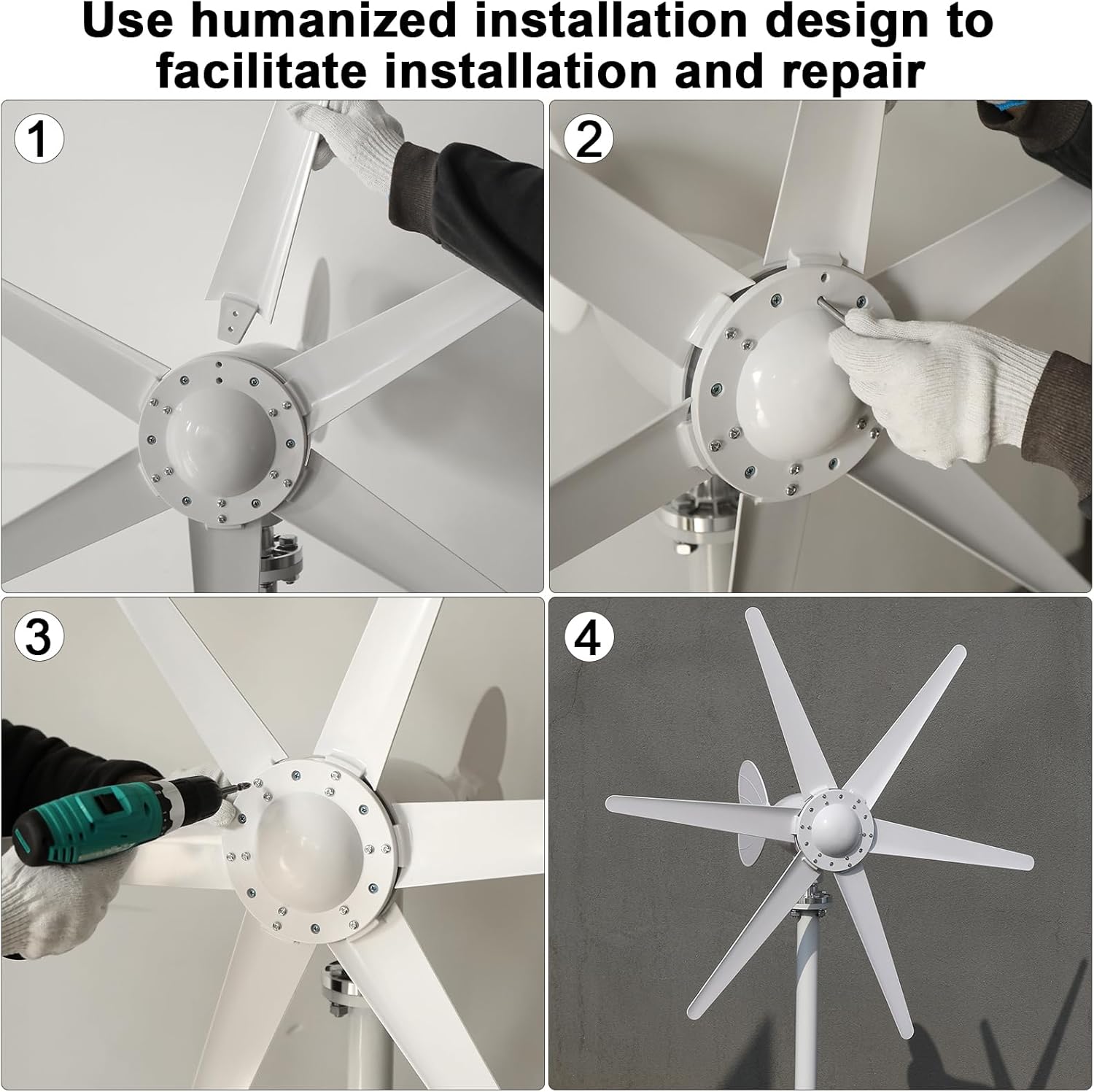 Use humanized installation design to facilitate installation and repair

1

2

3

4