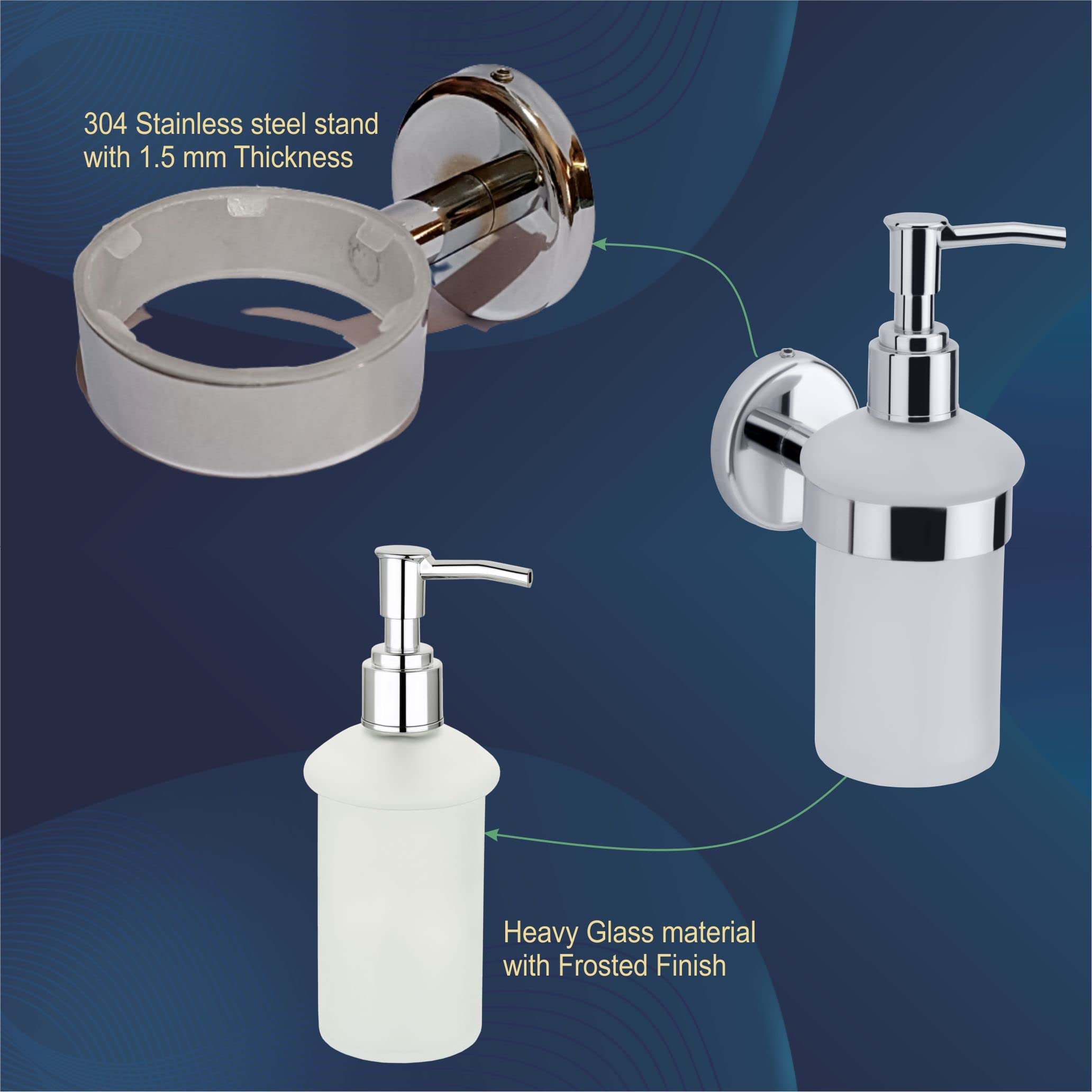 304 Stainless steel stand with 1.5 mm Thickness

Heavy Glass material with Frosted Finish