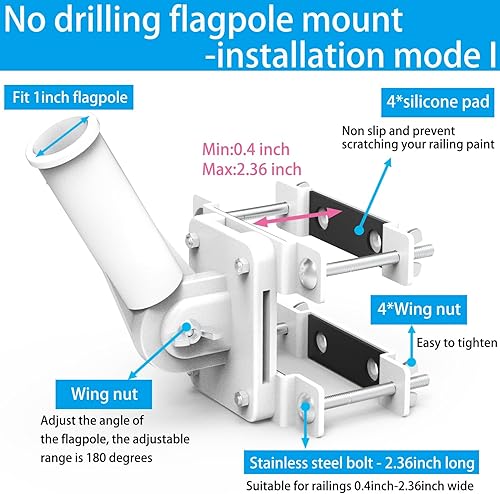 No drilling flagpole mount
-installation mode I

Fit 1inch flagpole

4*silicone pad

Non slip and prevent scratching your railing paint

Min:0.4 inch
Max:2.36 inch

4*Wing nut

Easy to tighten

Wing nut

Adjust the angle of the flagpole, the adjustable range is 180 degrees

Stainless steel bolt - 2.36inch long

Suitable for railings 0.4inch-2.36inch wide