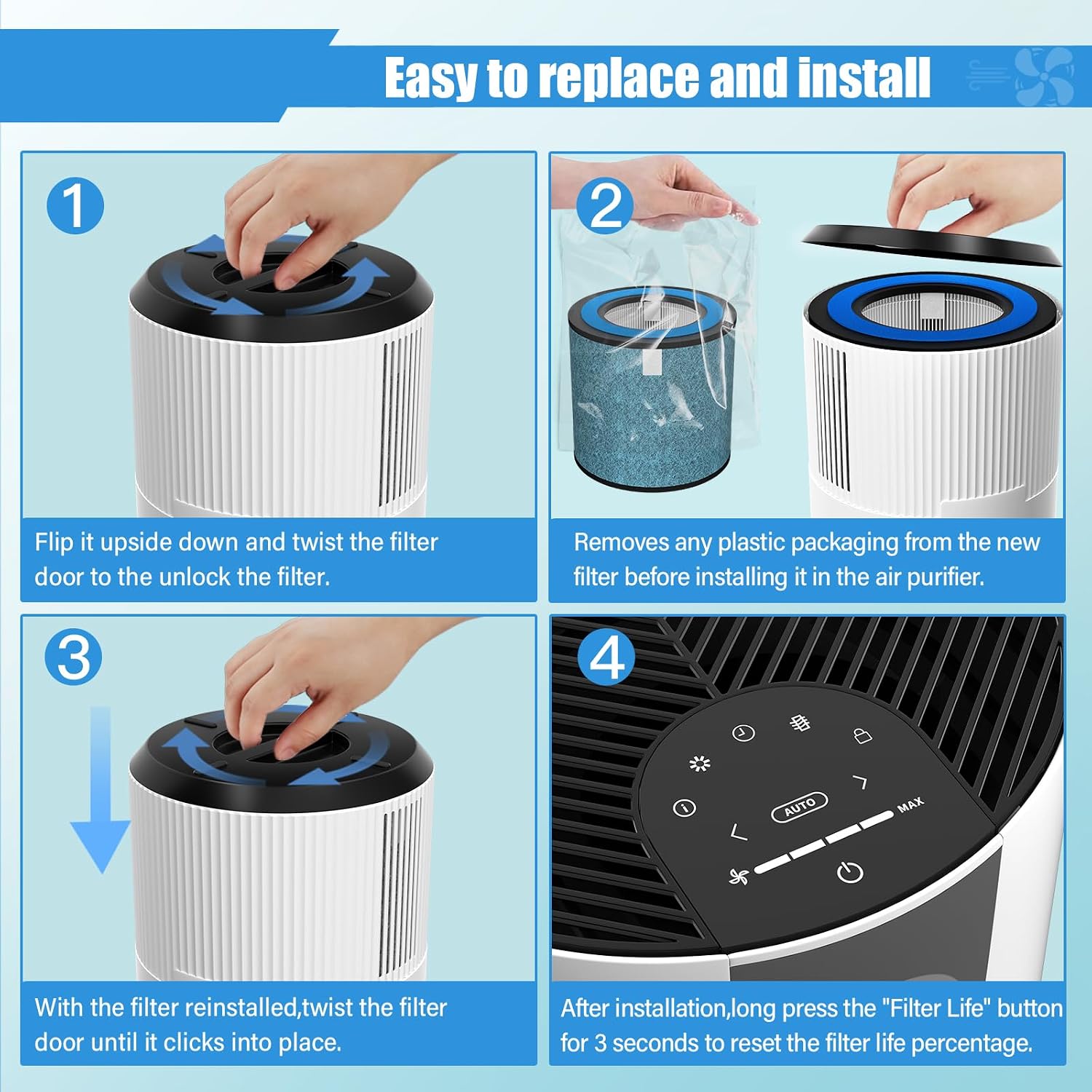 Easy to replace and install

1

Flip it upside down and twist the filter door to the unlock the filter.

2

Removes any plastic packaging from the new filter before installing it in the air purifier.

3

With the filter reinstalled,twist the filter door until it clicks into place.

4

AUTO

MAX

After installation,long press the "Filter Life" button for 3 seconds to reset the filter life percentage.