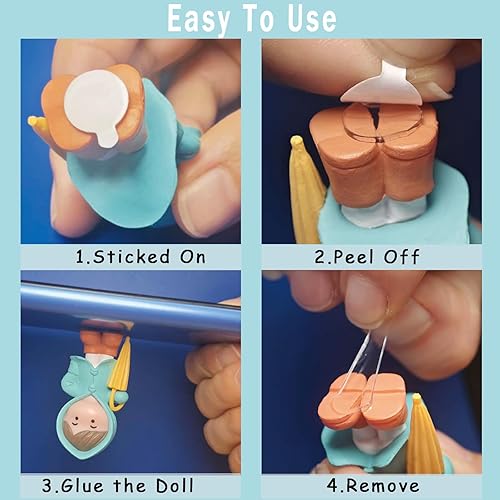 Easy To Use

1.Sticked On

2.Peel Off

3.Glue the Doll

4.Remove