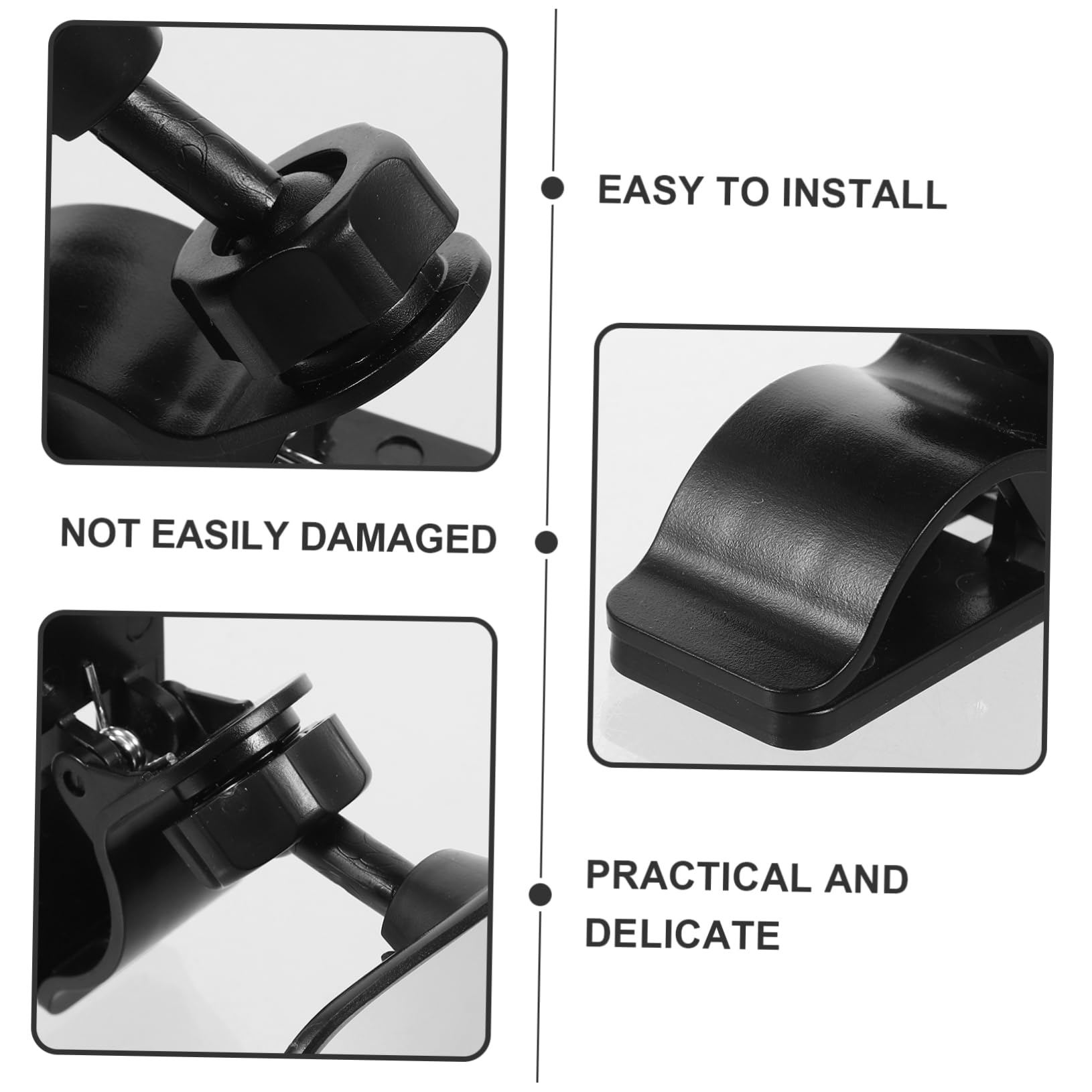 EASY TO INSTALL

NOT EASILY DAMAGED

PRACTICAL AND DELICATE