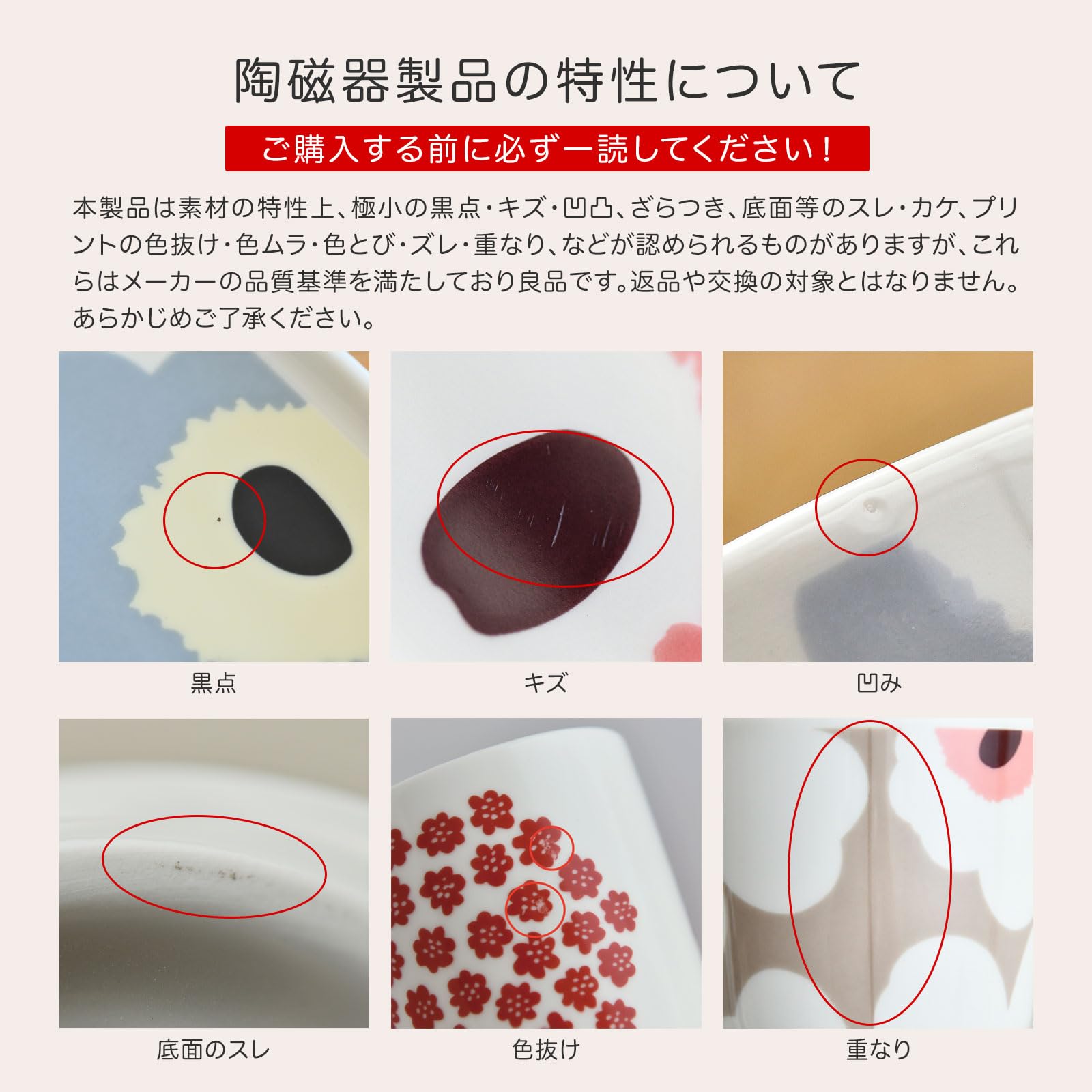 陶磁器製品の特性について

ご購入する前に必ず一読してください！

本製品は素材の特性上、極小の黒点・キズ・凹凸、ざらつき、底面等のスレ・カケ、プリントの色抜け・色ムラ・色とび・ズレ・重なり、などが認められるものがありますが、これらはメーカーの品質基準を満たしており良品です。返品や交換の対象とはなりません。あらかじめご了承ください。

黒点

キズ

凹み

底面のスレ

色抜け

重なり