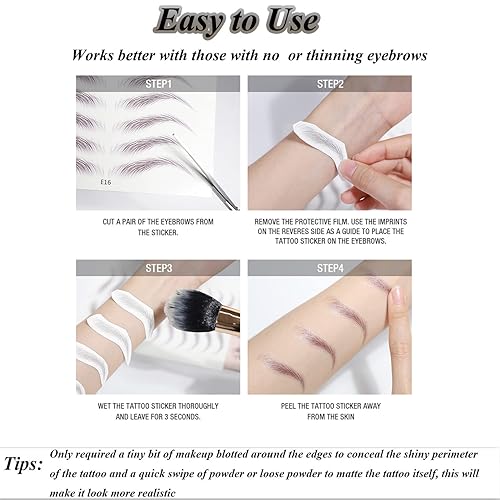 Easy to Use

Works better with those with no or thinning eyebrows

STEP1

E16

CUT A PAIR OF THE EYEBROWS FROM THE STICKER.

STEP2

REMOVE THE PROTECTIVE FILM. USE THE IMPRINTS ON THE REVERES SIDE AS A GUIDE TO PLACE THE TATTOO STICKER ON THE EYEBROWS.

STEP3

WET THE TATTOO STICKER THOROUGHLY AND LEAVE FOR 3 SECONDS.

STEP4

PEEL THE TATTOO STICKER AWAY FROM THE SKIN

Tips: Only required a tiny bit of makeup blotted around the edges to conceal the shiny perimeter of the tattoo and a quick swipe of powder or loose powder to matte the tattoo itself, this will make it look more realistic