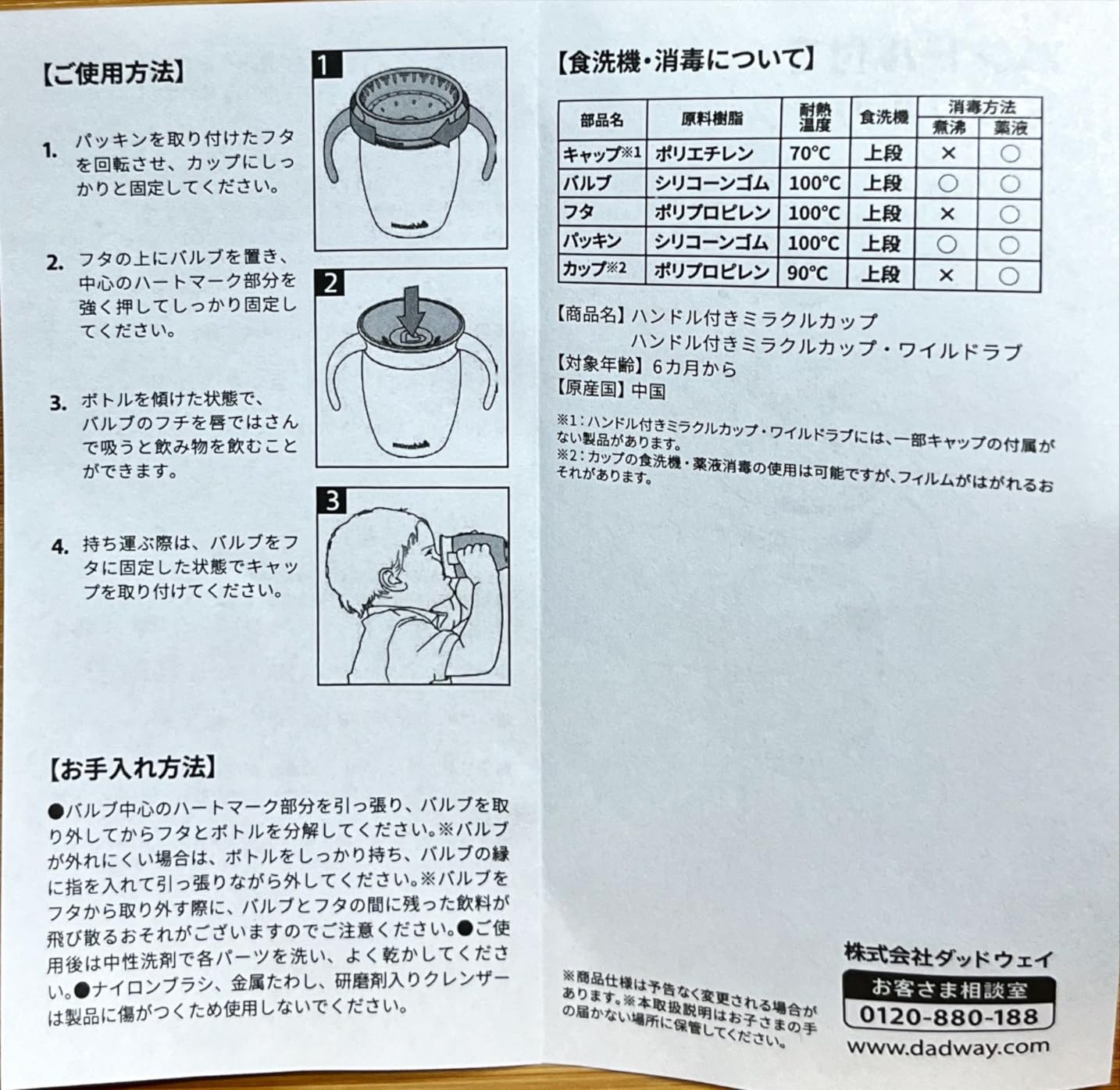 【ご使用方法】

1. パッキンを取り付けたフタを回転させ、カップにしっかりと固定してください。

2. フタの上にバルブを置き、中心のハートマーク部分を強く押してしっかり固定してください。

3. ボトルを傾けた状態で、バルブのフチを唇ではさんで吸うと飲み物を飲むことができます。

4. 持ち運ぶ際は、バルブをフタに固定した状態でキャップを取り付けてください。

1

munchkin

2

munchkin

3

【お手入れ方法】

●バルブ中心のハートマーク部分を引っ張り、バルブを取り外してからフタとボトルを分解してください。※バルブが外れにくい場合は、ボトルをしっかり持ち、バルブの縁に指を入れて引っ張りながら外してください。※バルブをフタから取り外す際に、バルブとフタの間に残った飲料が飛び散るおそれがございますのでご注意ください。●ご使用後は中性洗剤で各パーツを洗い、よく乾かしてください。●ナイロンブラシ、金属たわし、研磨剤入りクレンザーは製品に傷がつくため使用しないでください。

【食洗機・消毒について】

| 部品名 | 原料樹脂 | 耐熱温度 | 食洗機 | 消毒方法 煮沸 | 消毒方法 薬液 |
|---|---|---|---|---|---|
| キャップ※1 | ポリエチレン | 70°C | 上段 | × | ○ |
| バルブ | シリコーンゴム | 100°C | 上段 | ○ | ○ |
| フタ | ポリプロピレン | 100°C | 上段 | × | ○ |
| パッキン | シリコーンゴム | 100°C | 上段 | ○ | ○ |
| カップ※2 | ポリプロピレン | 90°C | 上段 | × | ○ |

【商品名】ハンドル付きミラクルカップ
ハンドル付きミラクルカップ・ワイルドラブ
【対象年齢】6カ月から
【原産国】中国

※1：ハンドル付きミラクルカップ・ワイルドラブには、一部キャップの付属がない製品があります。
※2：カップの食洗機・薬液消毒の使用は可能ですが、フィルムがはがれるおそれがあります。

※商品仕様は予告なく変更される場合があります。※本取扱説明はお子さまの手の届かない場所に保管してください。

株式会社ダッドウェイ
お客さま相談室
0120-880-188
www.dadway.com