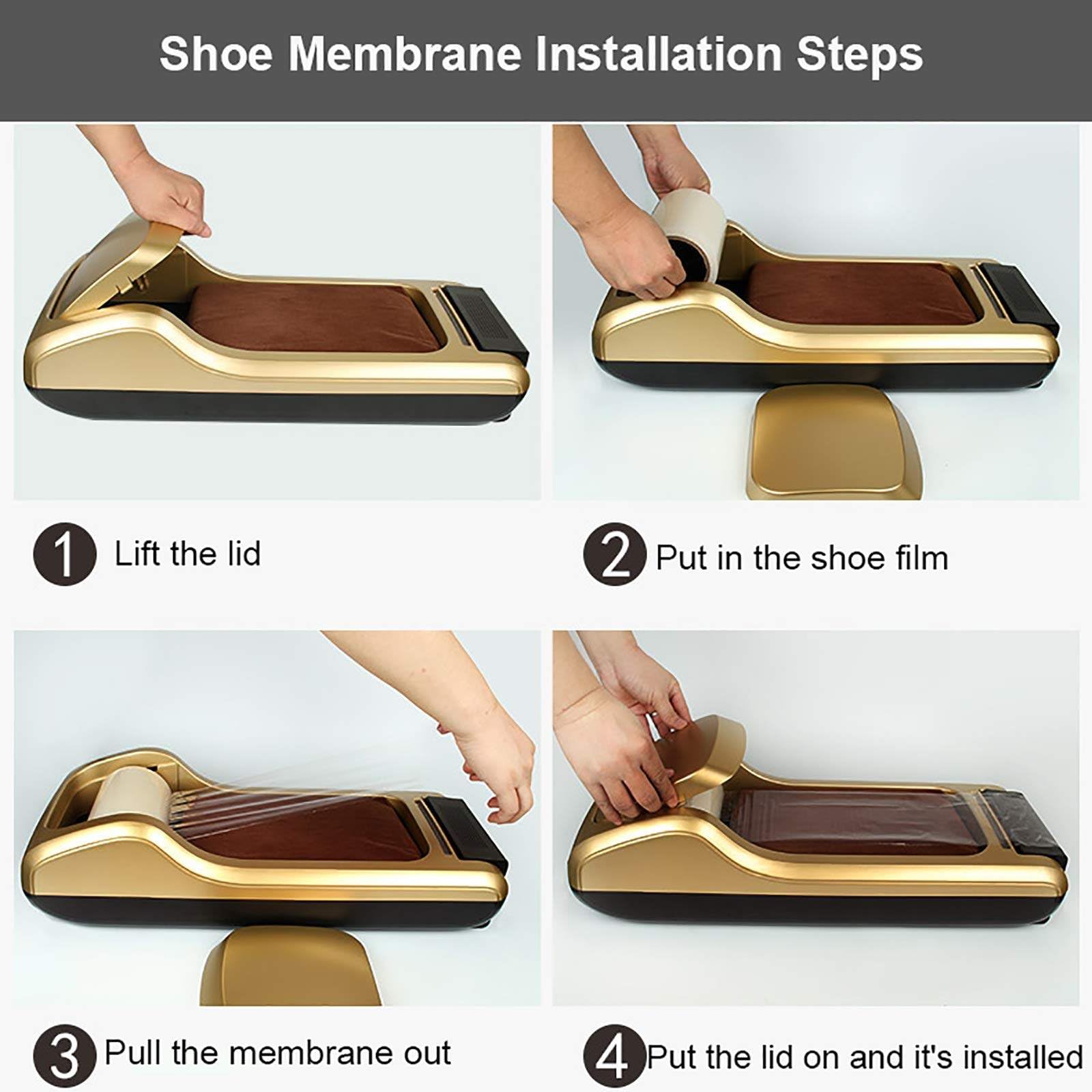 Shoe Membrane Installation Steps

1 Lift the lid

2 Put in the shoe film

3 Pull the membrane out

4 Put the lid on and it's installed