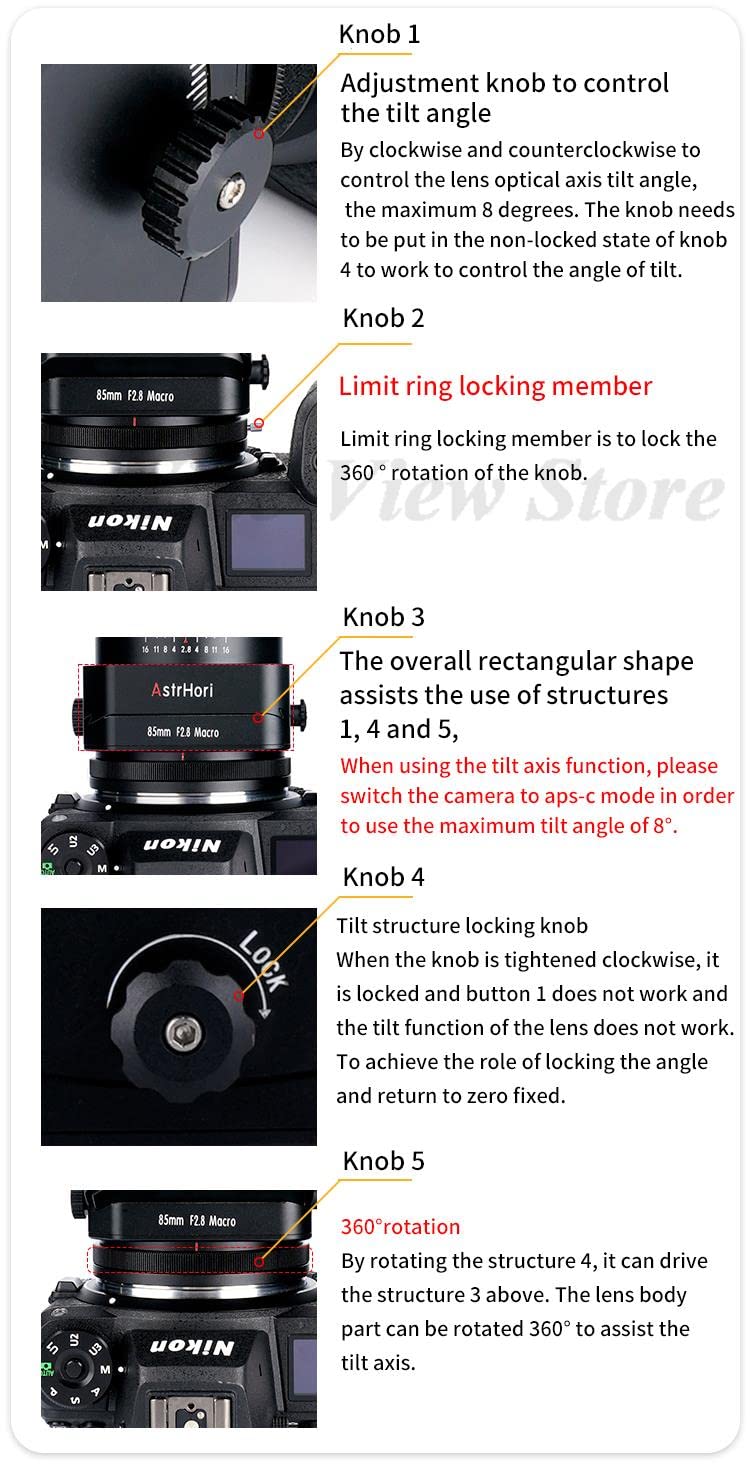 Knob 1

Adjustment knob to control the tilt angle

By clockwise and counterclockwise to control the lens optical axis tilt angle, the maximum 8 degrees. The knob needs to be put in the non-locked state of knob 4 to work to control the angle of tilt.

Knob 2

85mm F2.8 Macro

Nikon

Limit ring locking member

Limit ring locking member is to lock the 360 ° rotation of the knob.

View Store

Knob 3

16 11 8 4 2.8 4 8 11 16

AstrHori

85mm F2.8 Macro

Nikon

The overall rectangular shape assists the use of structures 1, 4 and 5,

When using the tilt axis function, please switch the camera to aps-c mode in order to use the maximum tilt angle of 8°.

Knob 4

LOCK

Tilt structure locking knob

When the knob is tightened clockwise, it is locked and button 1 does not work and the tilt function of the lens does not work. To achieve the role of locking the angle and return to zero fixed.

Knob 5

85mm F2.8 Macro

Nikon

360°rotation

By rotating the structure 4, it can drive the structure 3 above. The lens body part can be rotated 360° to assist the tilt axis.