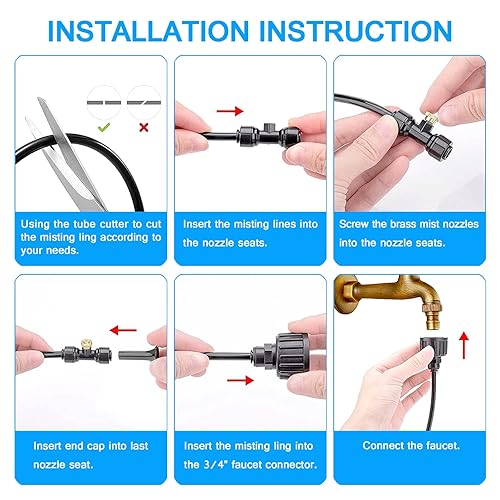 INSTALLATION INSTRUCTION

Using the tube cutter to cut the misting ling according to your needs.

Insert the misting lines into the nozzle seats.

Screw the brass mist nozzles into the nozzle seats.

Insert end cap into last nozzle seat.

Insert the misting ling into the 3/4" faucet connector.

Connect the faucet.